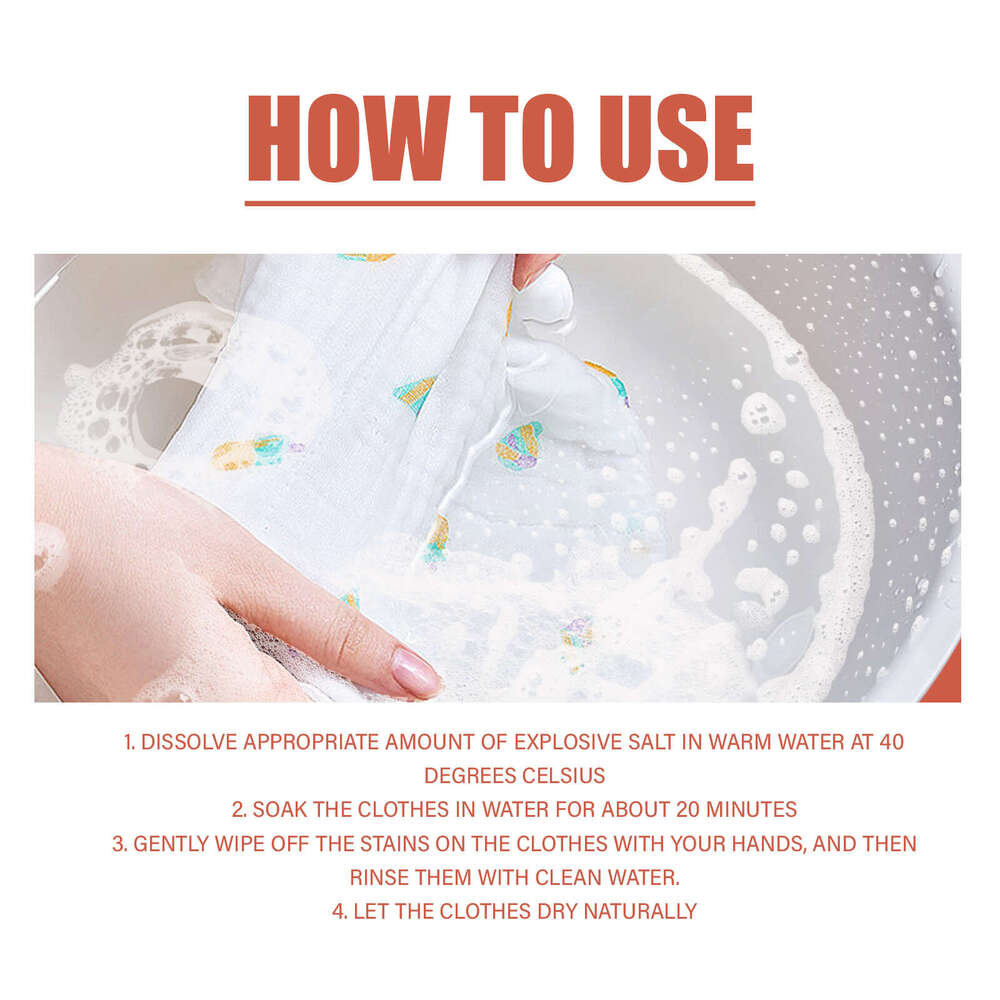 HOW TO USE

1. DISSOLVE APPROPRIATE AMOUNT OF EXPLOSIVE SALT IN WARM WATER AT 40 DEGREES CELSIUS
2. SOAK THE CLOTHES IN WATER FOR ABOUT 20 MINUTES
3. GENTLY WIPE OFF THE STAINS ON THE CLOTHES WITH YOUR HANDS, AND THEN RINSE THEM WITH CLEAN WATER.
4. LET THE CLOTHES DRY NATURALLY