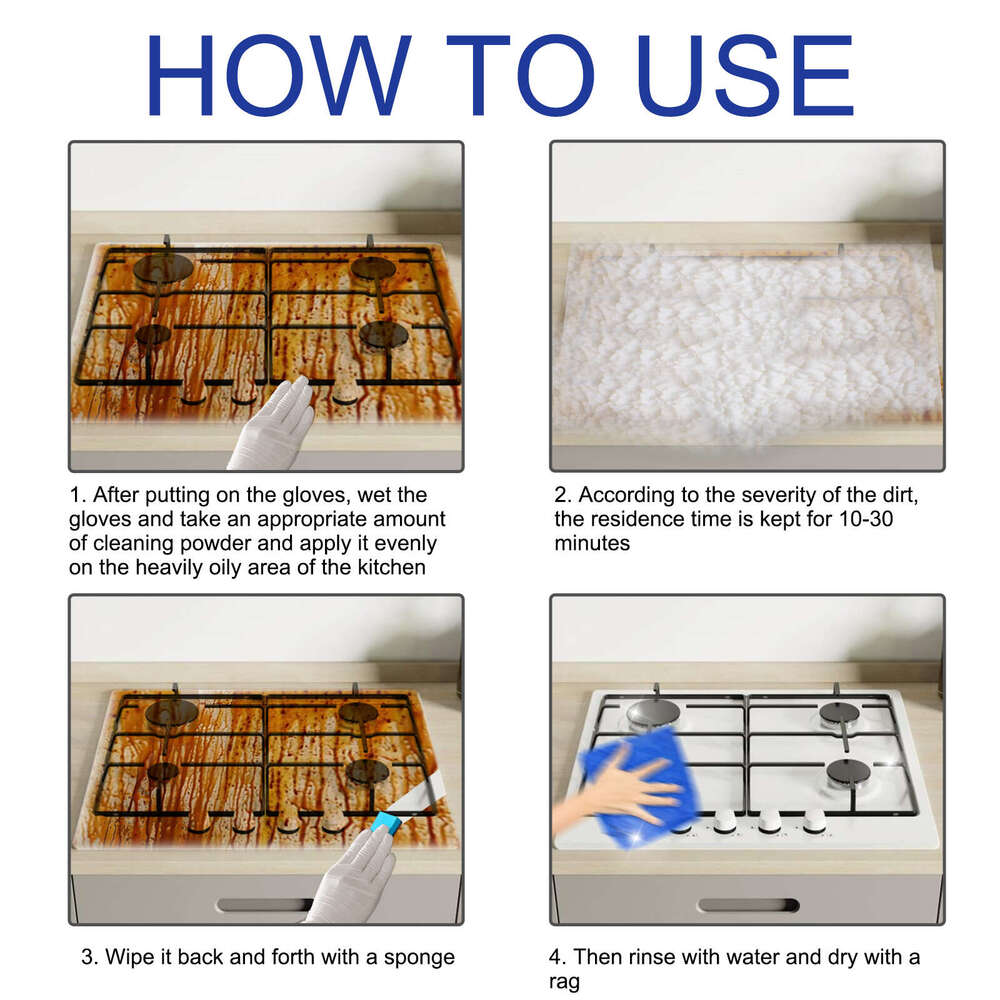 HOW TO USE

1. After putting on the gloves, wet the gloves and take an appropriate amount of cleaning powder and apply it evenly on the heavily oily area of the kitchen

2. According to the severity of the dirt, the residence time is kept for 10-30 minutes

3. Wipe it back and forth with a sponge

4. Then rinse with water and dry with a rag