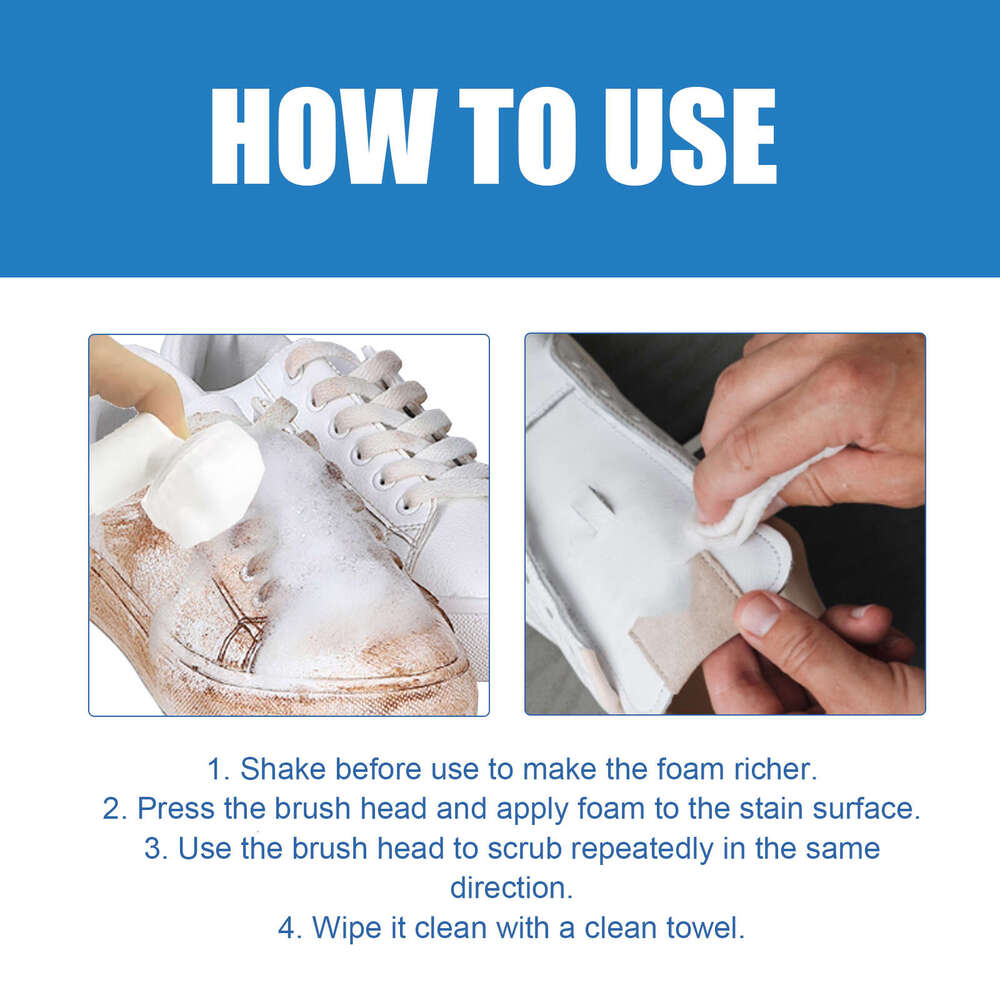 HOW TO USE

1. Shake before use to make the foam richer.
2. Press the brush head and apply foam to the stain surface.
3. Use the brush head to scrub repeatedly in the same direction.
4. Wipe it clean with a clean towel.