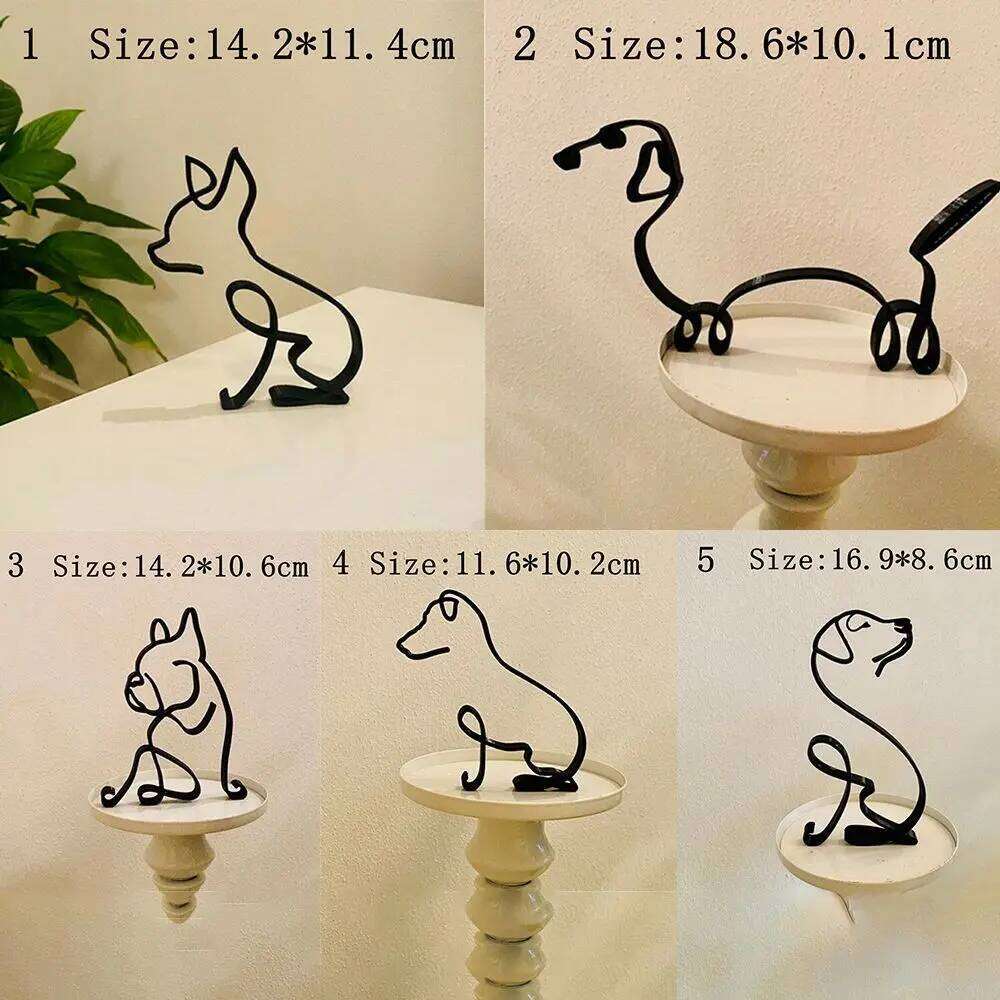 1 Size:14.2*11.4cm

2 Size:18.6*10.1cm

3 Size:14.2*10.6cm

4 Size:11.6*10.2cm

5 Size:16.9*8.6cm