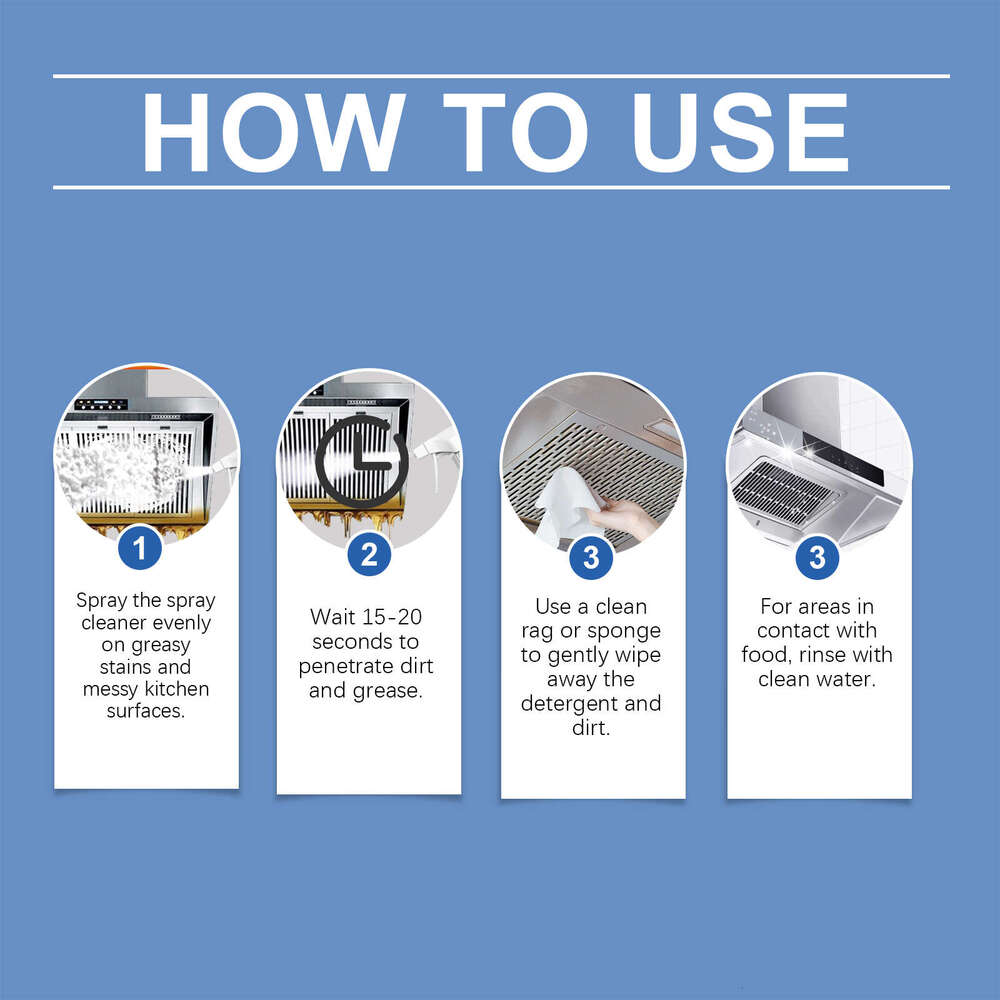 HOW TO USE

1

Spray the spray cleaner evenly on greasy stains and messy kitchen surfaces.

2

Wait 15-20 seconds to penetrate dirt and grease.

3

Use a clean rag or sponge to gently wipe away the detergent and dirt.

3

For areas in contact with food, rinse with clean water.