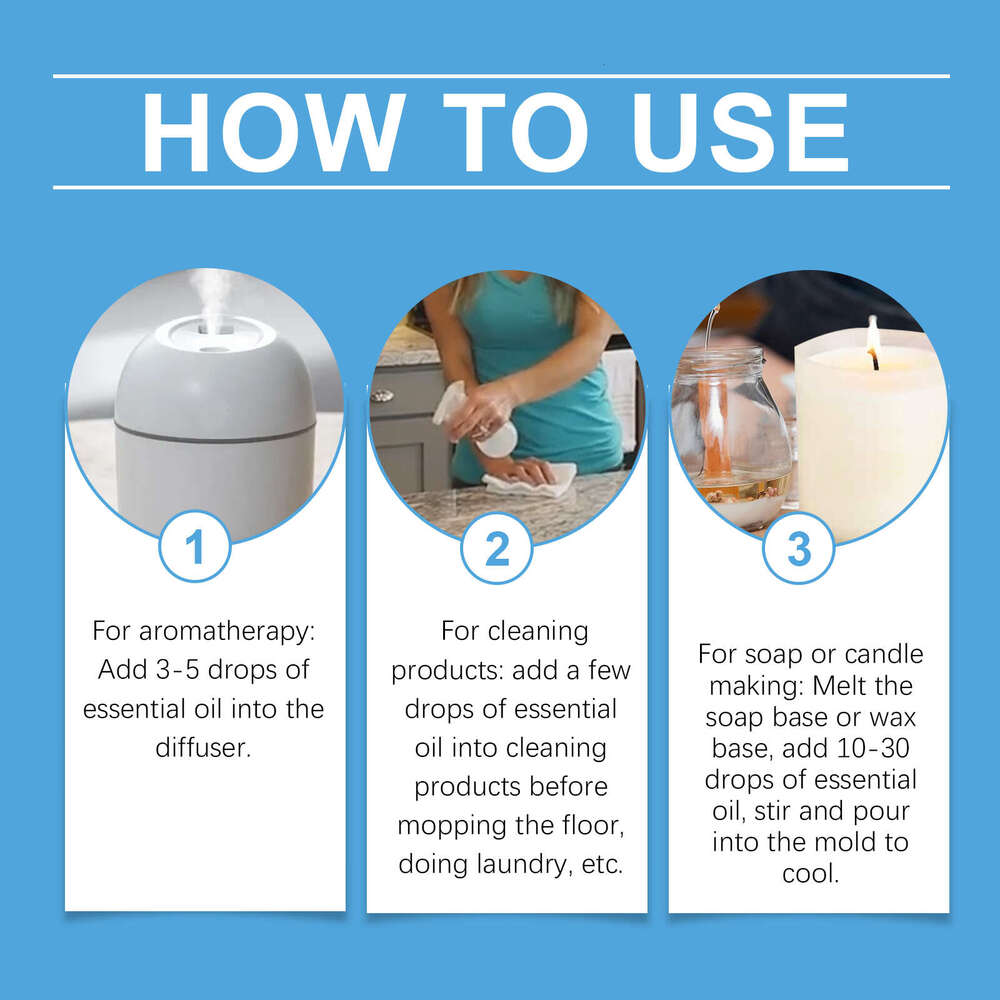 HOW TO USE

1

For aromatherapy: Add 3-5 drops of essential oil into the diffuser.

2

For cleaning products: add a few drops of essential oil into cleaning products before mopping the floor, doing laundry, etc.

3

For soap or candle making: Melt the soap base or wax base, add 10-30 drops of essential oil, stir and pour into the mold to cool.