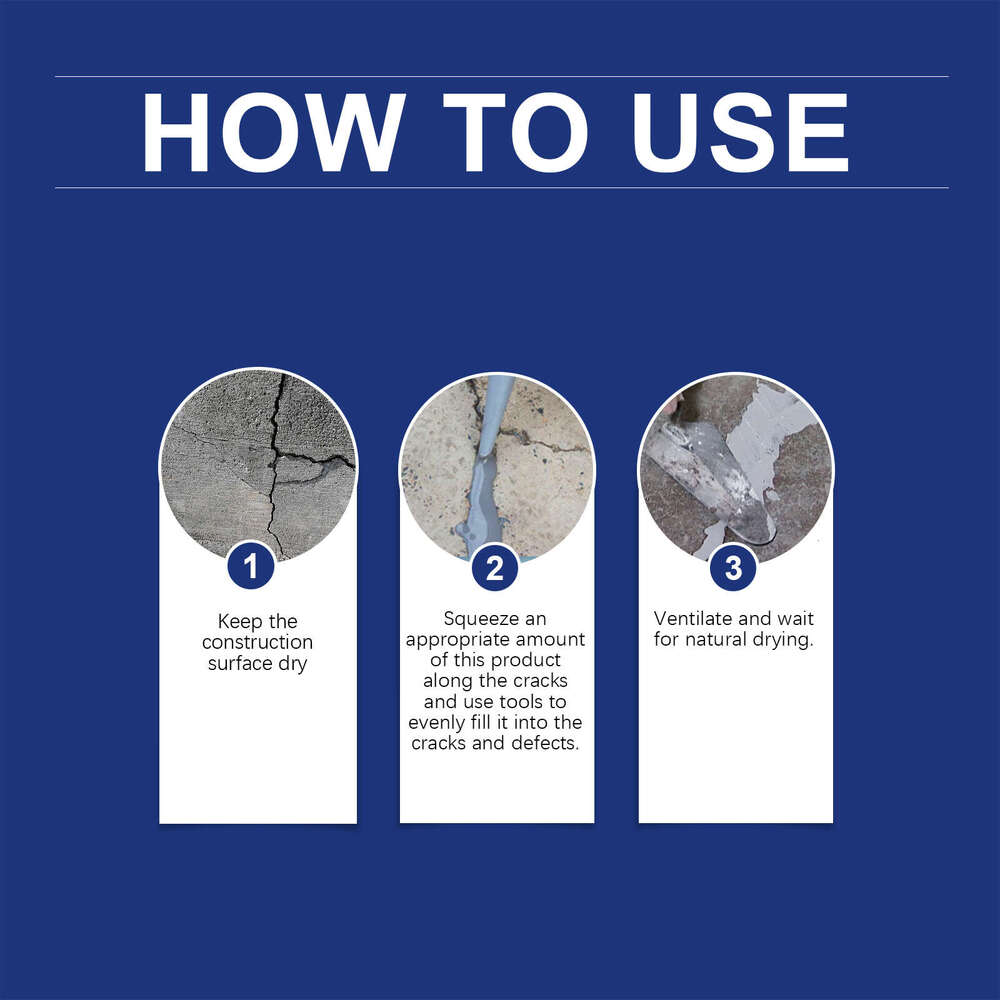 HOW TO USE

1

Keep the construction surface dry

2

Squeeze an appropriate amount of this product along the cracks and use tools to evenly fill it into the cracks and defects.

3

Ventilate and wait for natural drying.