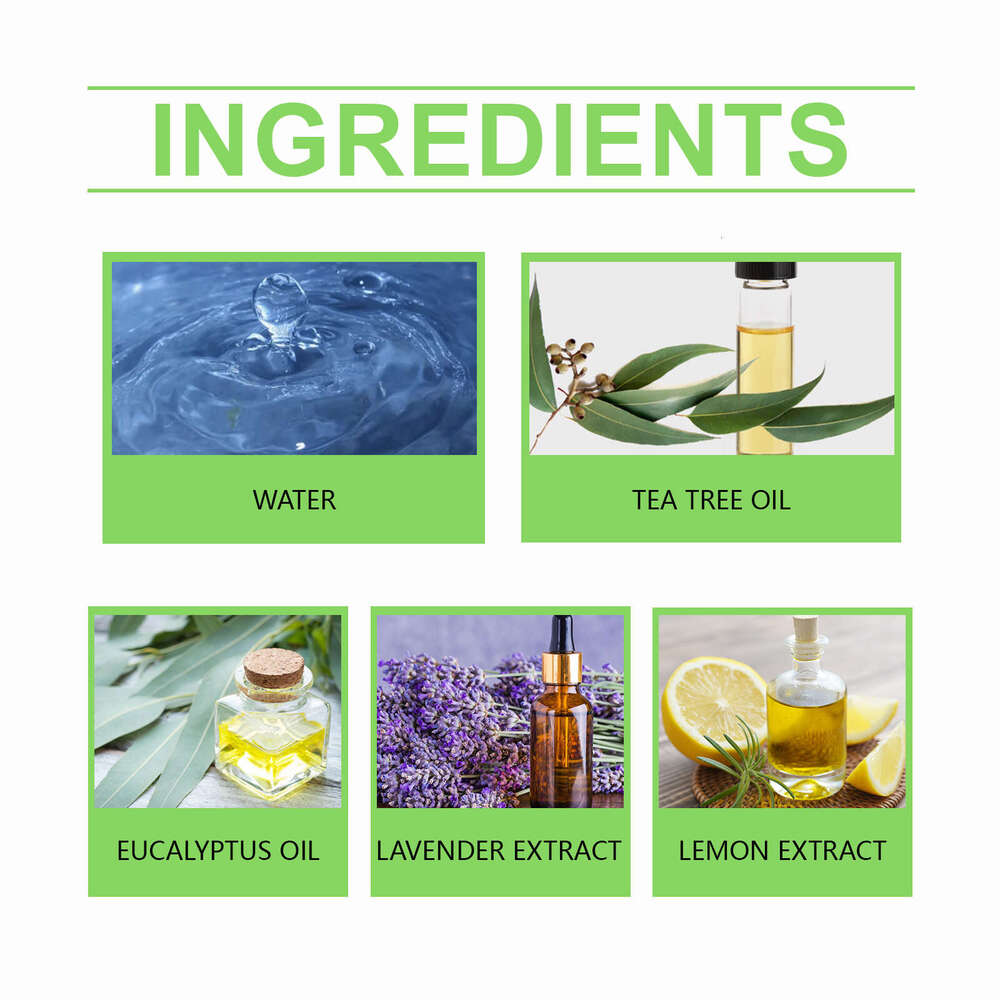 INGREDIENTS

WATER

TEA TREE OIL

EUCALYPTUS OIL

LAVENDER EXTRACT

LEMON EXTRACT