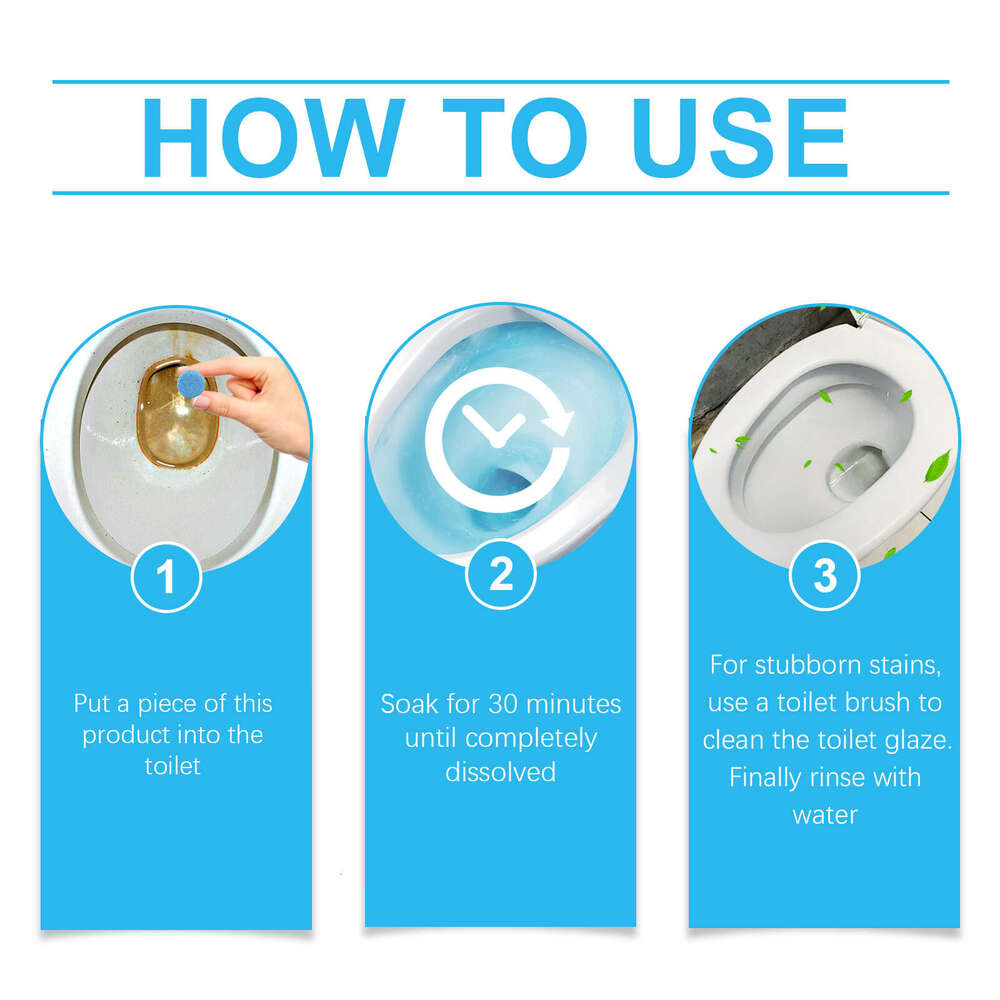 HOW TO USE

1

Put a piece of this product into the toilet

2

Soak for 30 minutes until completely dissolved

3

For stubborn stains, use a toilet brush to clean the toilet glaze. Finally rinse with water