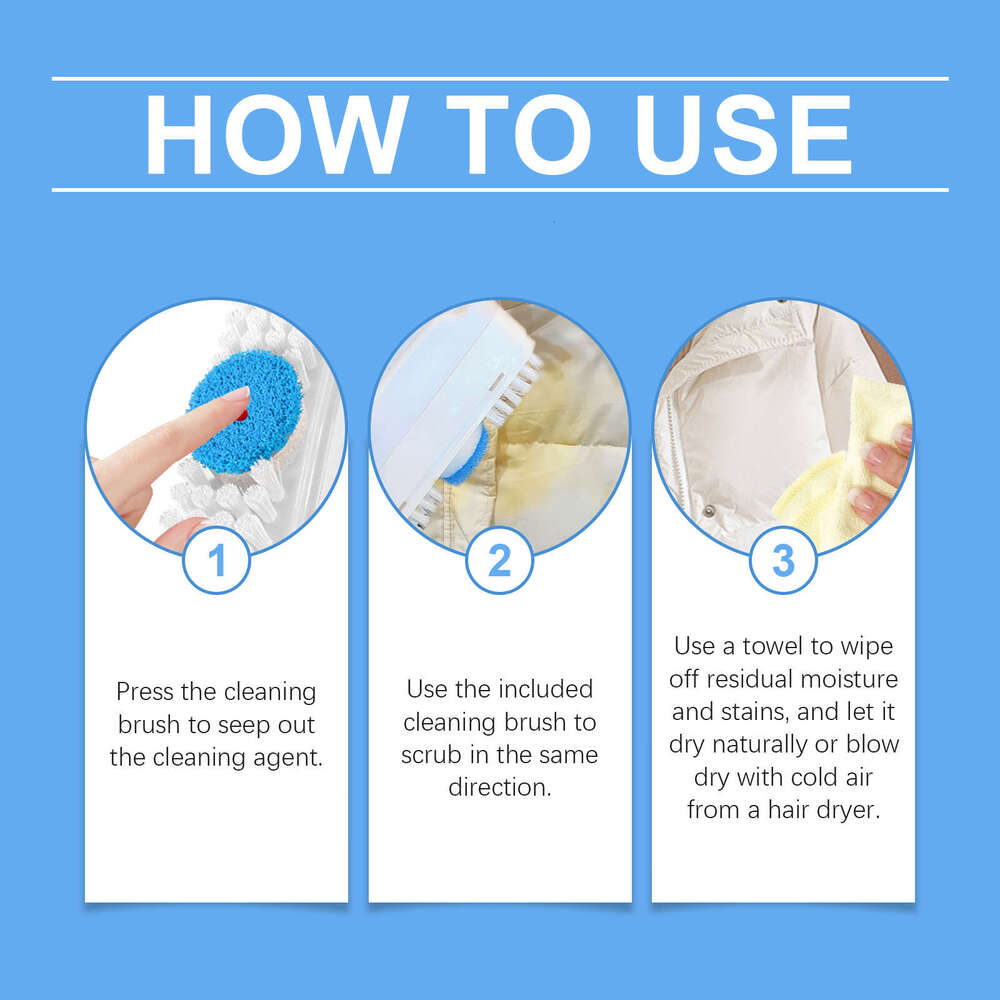 HOW TO USE

1

Press the cleaning brush to seep out the cleaning agent.

2

Use the included cleaning brush to scrub in the same direction.

3

Use a towel to wipe off residual moisture and stains, and let it dry naturally or blow dry with cold air from a hair dryer.