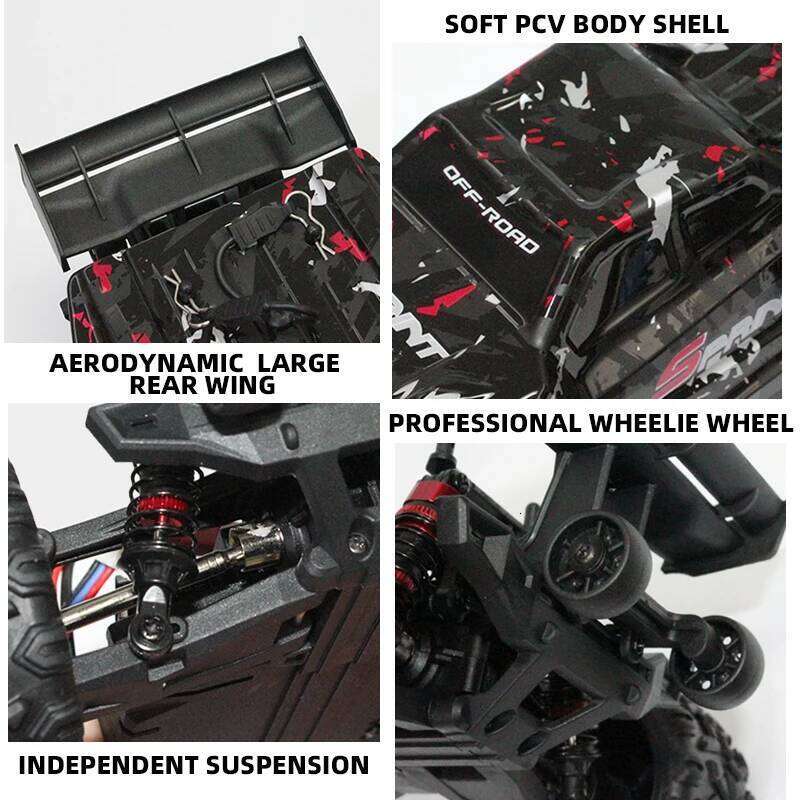 SOFT PCV BODY SHELL

OFF-ROAD

AERODYNAMIC LARGE REAR WING

PROFESSIONAL WHEELIE WHEEL

INDEPENDENT SUSPENSION