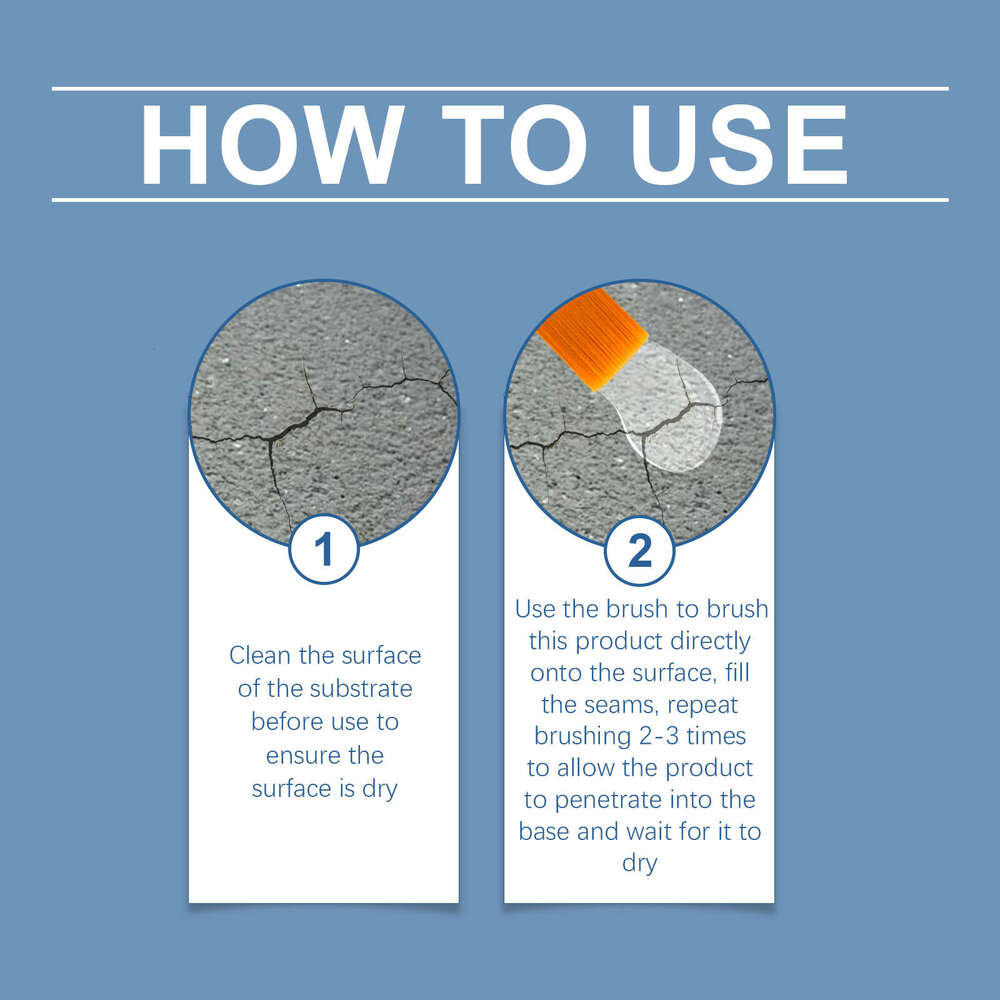 HOW TO USE

1

Clean the surface of the substrate before use to ensure the surface is dry

2

Use the brush to brush this product directly onto the surface, fill the seams, repeat brushing 2-3 times to allow the product to penetrate into the base and wait for it to dry