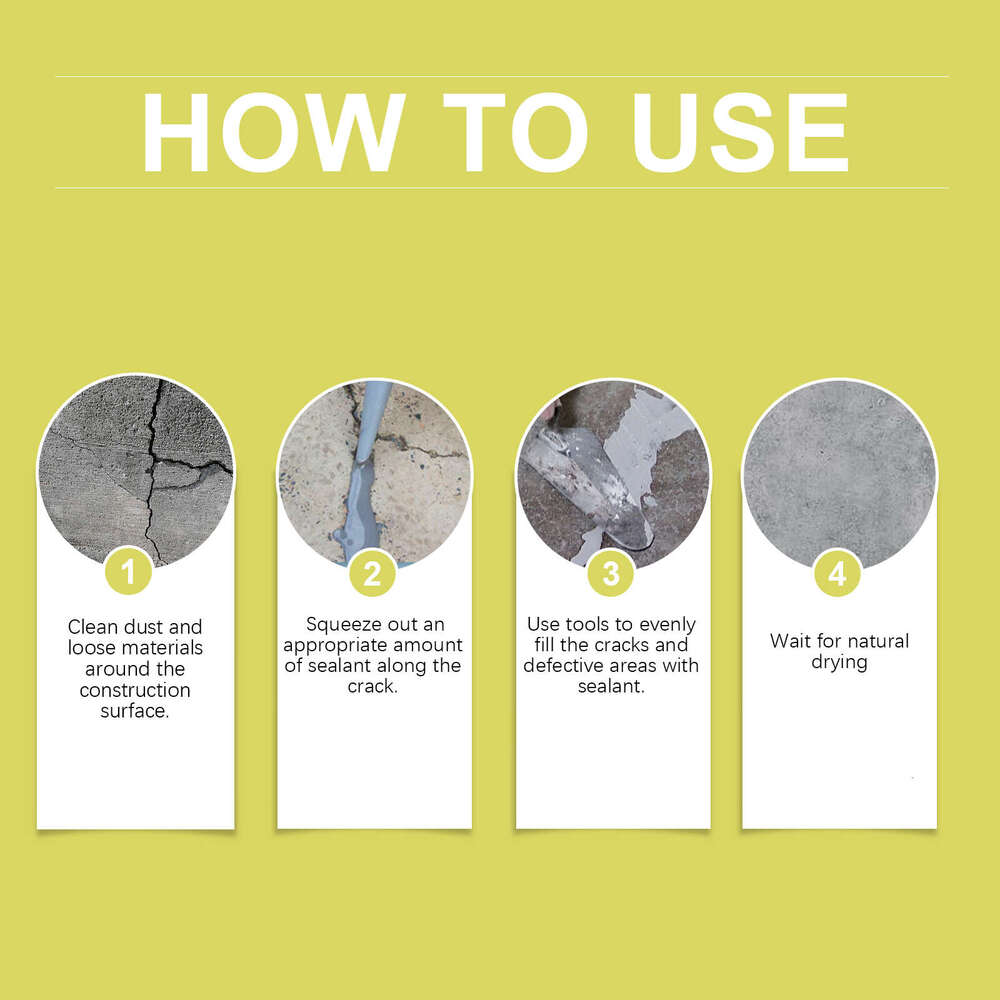 HOW TO USE

1

Clean dust and loose materials around the construction surface.

2

Squeeze out an appropriate amount of sealant along the crack.

3

Use tools to evenly fill the cracks and defective areas with sealant.

4

Wait for natural drying