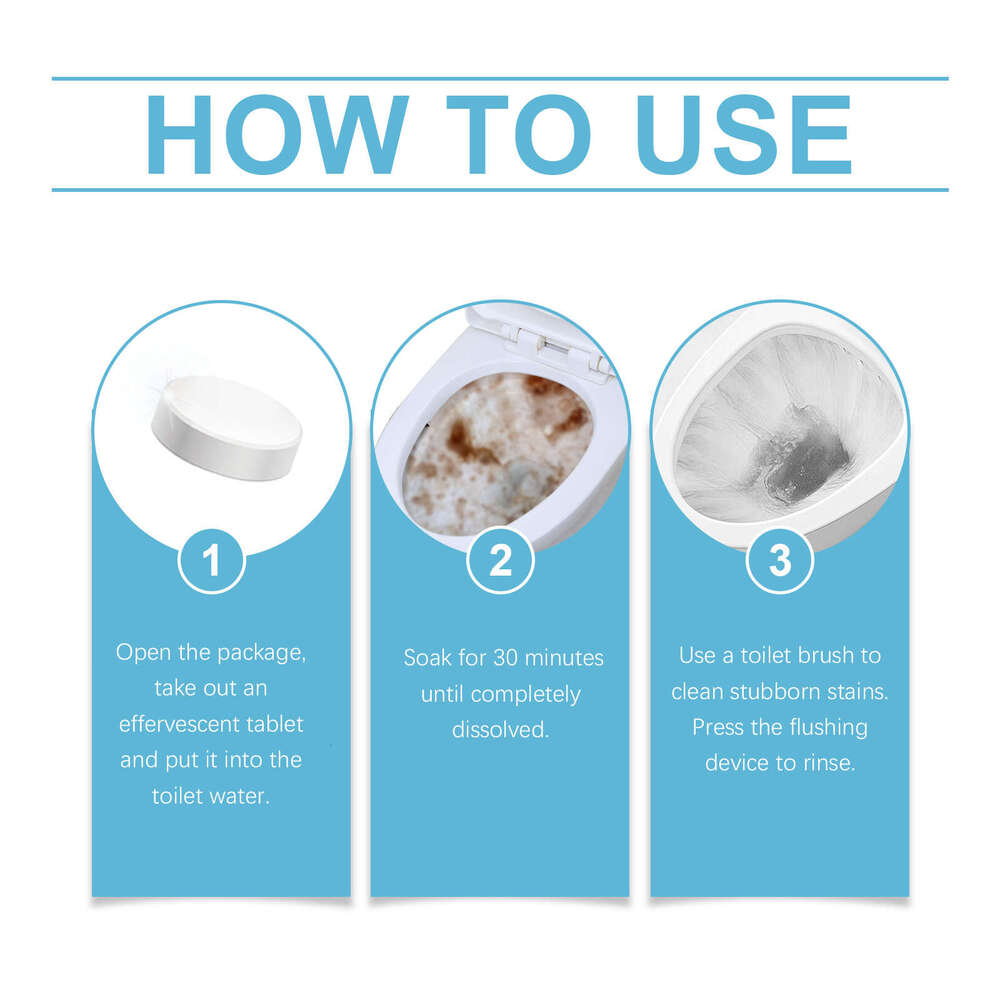 HOW TO USE

1

Open the package, take out an effervescent tablet and put it into the toilet water.

2

Soak for 30 minutes until completely dissolved.

3

Use a toilet brush to clean stubborn stains. Press the flushing device to rinse.