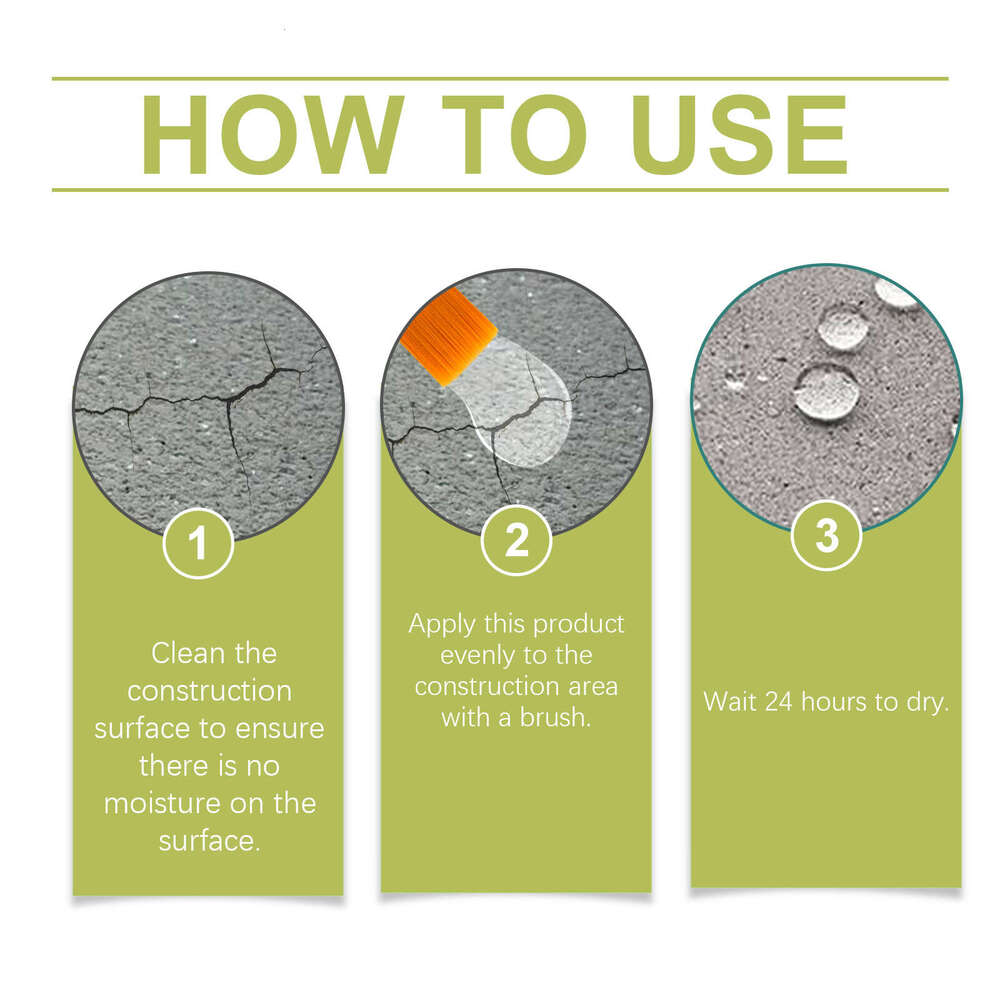 HOW TO USE

1

Clean the construction surface to ensure there is no moisture on the surface.

2

Apply this product evenly to the construction area with a brush.

3

Wait 24 hours to dry.