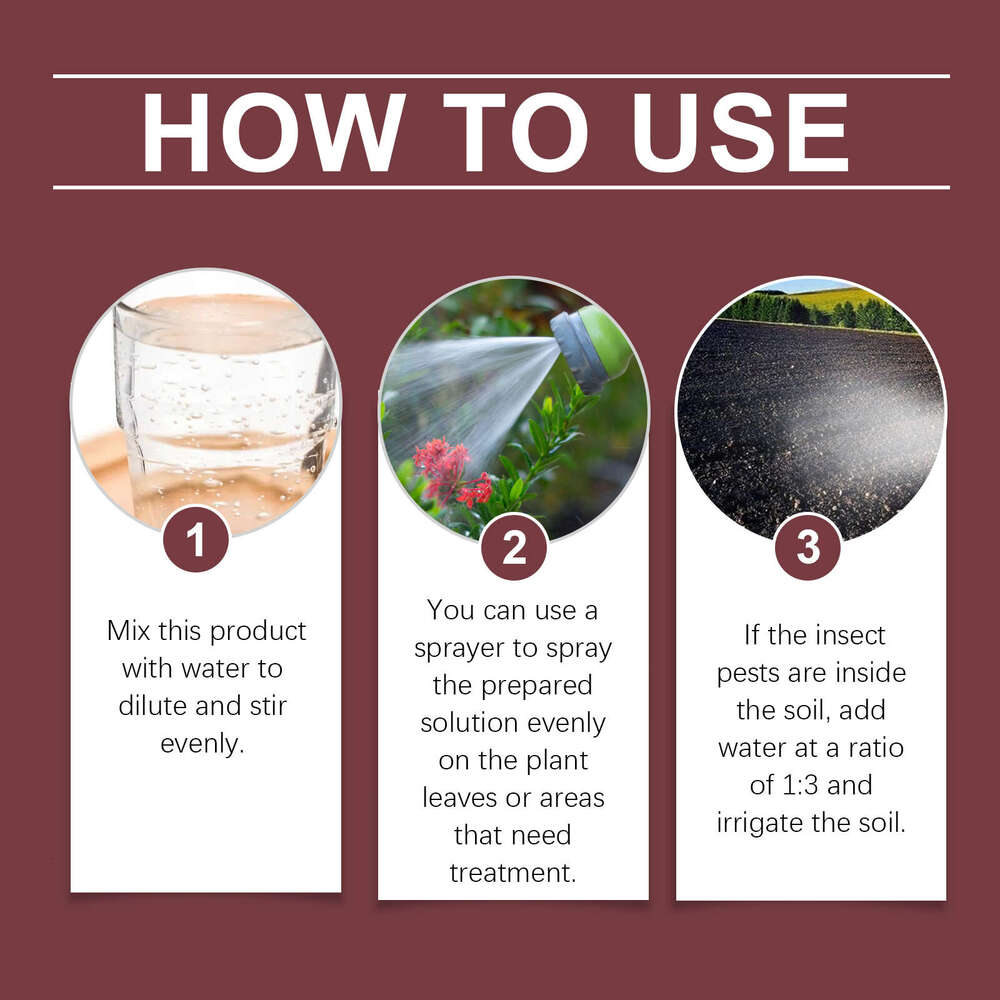 HOW TO USE

1

Mix this product with water to dilute and stir evenly.

2

You can use a sprayer to spray the prepared solution evenly on the plant leaves or areas that need treatment.

3

If the insect pests are inside the soil, add water at a ratio of 1:3 and irrigate the soil.