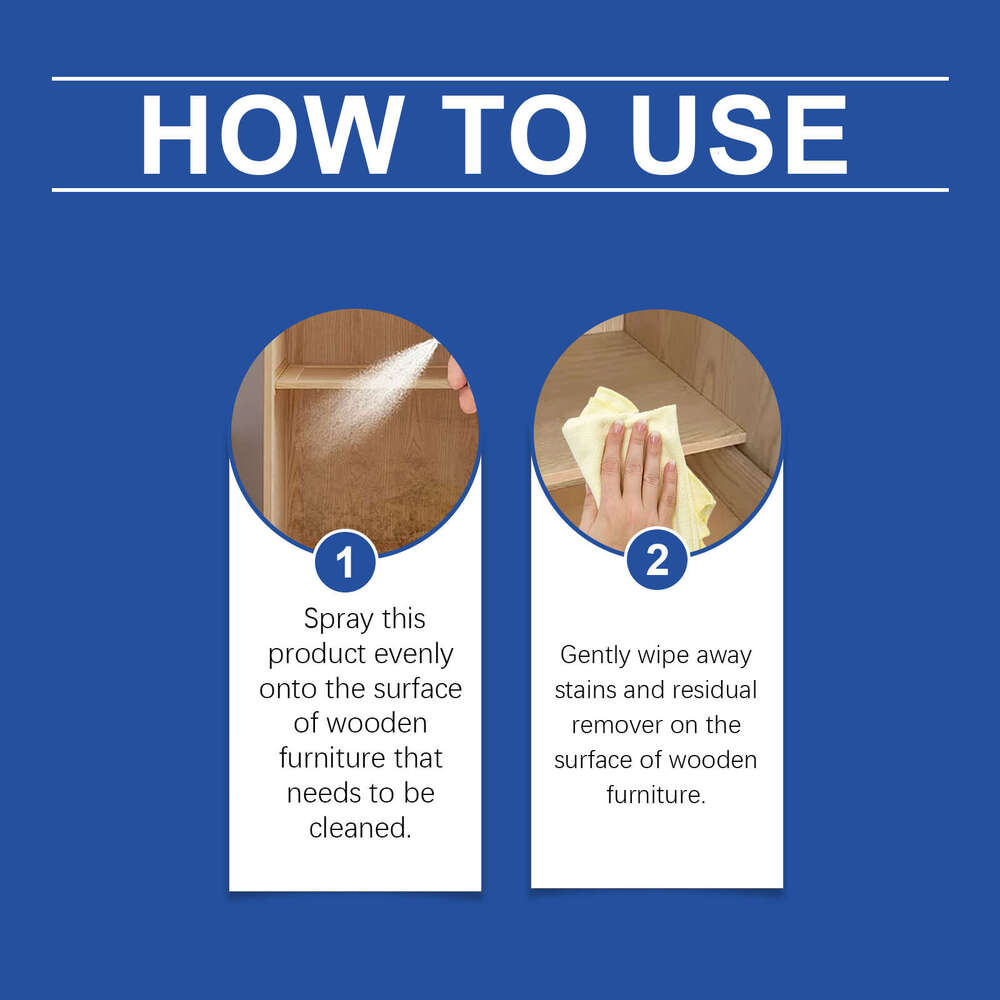 HOW TO USE

1

Spray this product evenly onto the surface of wooden furniture that needs to be cleaned.

2

Gently wipe away stains and residual remover on the surface of wooden furniture.