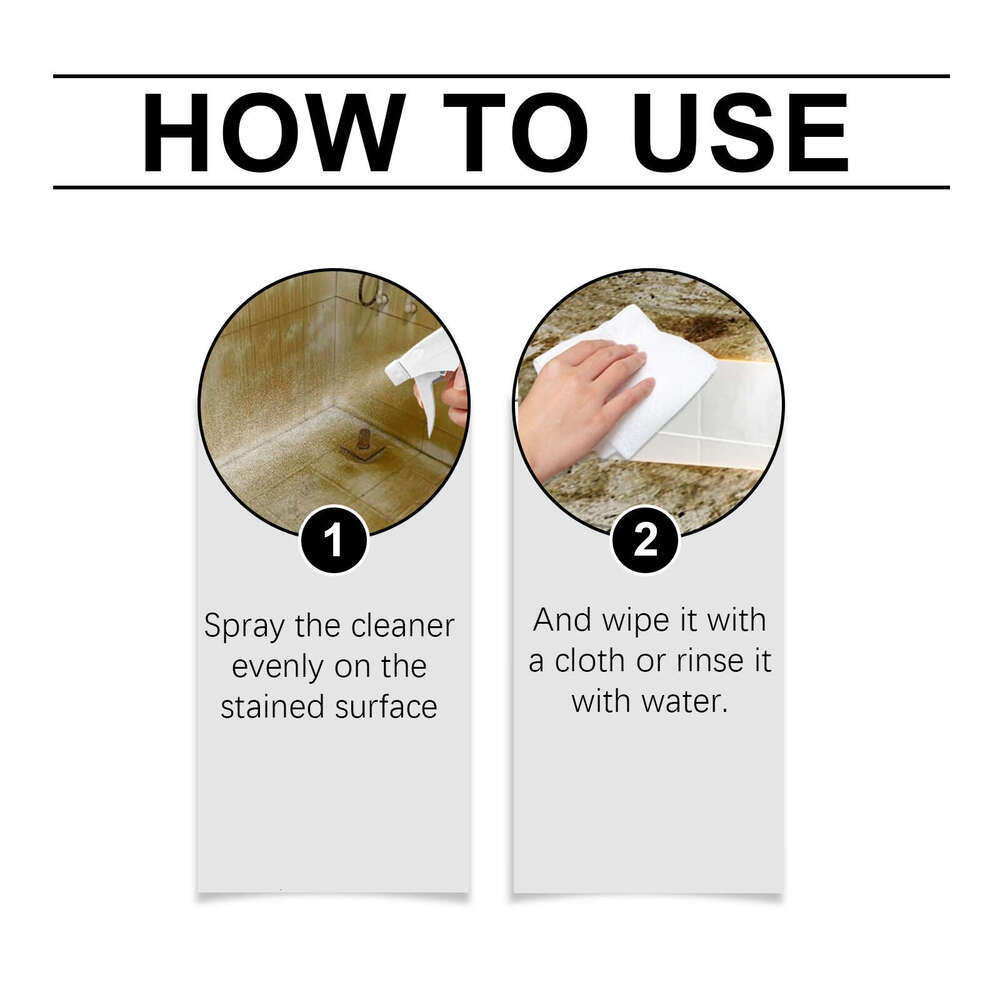 HOW TO USE

1

Spray the cleaner evenly on the stained surface

2

And wipe it with a cloth or rinse it with water.