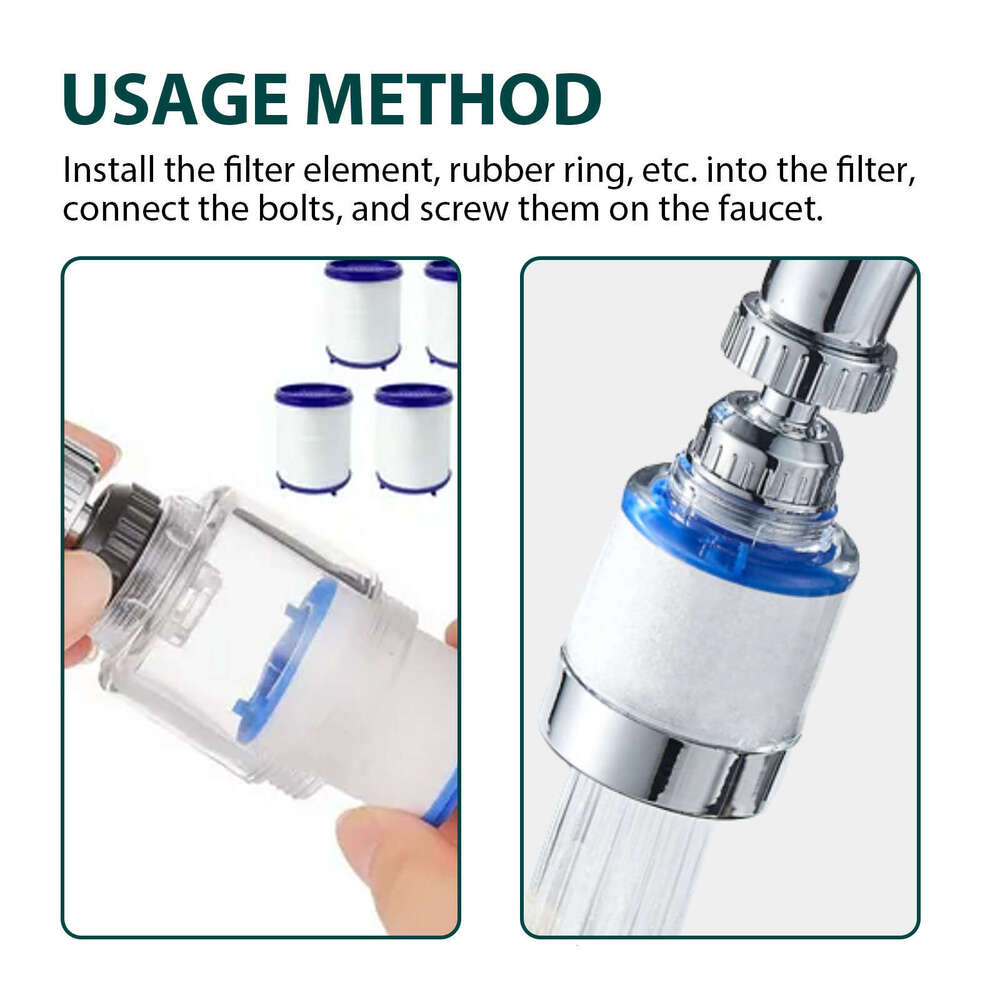 USAGE METHOD

Install the filter element, rubber ring, etc. into the filter, connect the bolts, and screw them on the faucet.