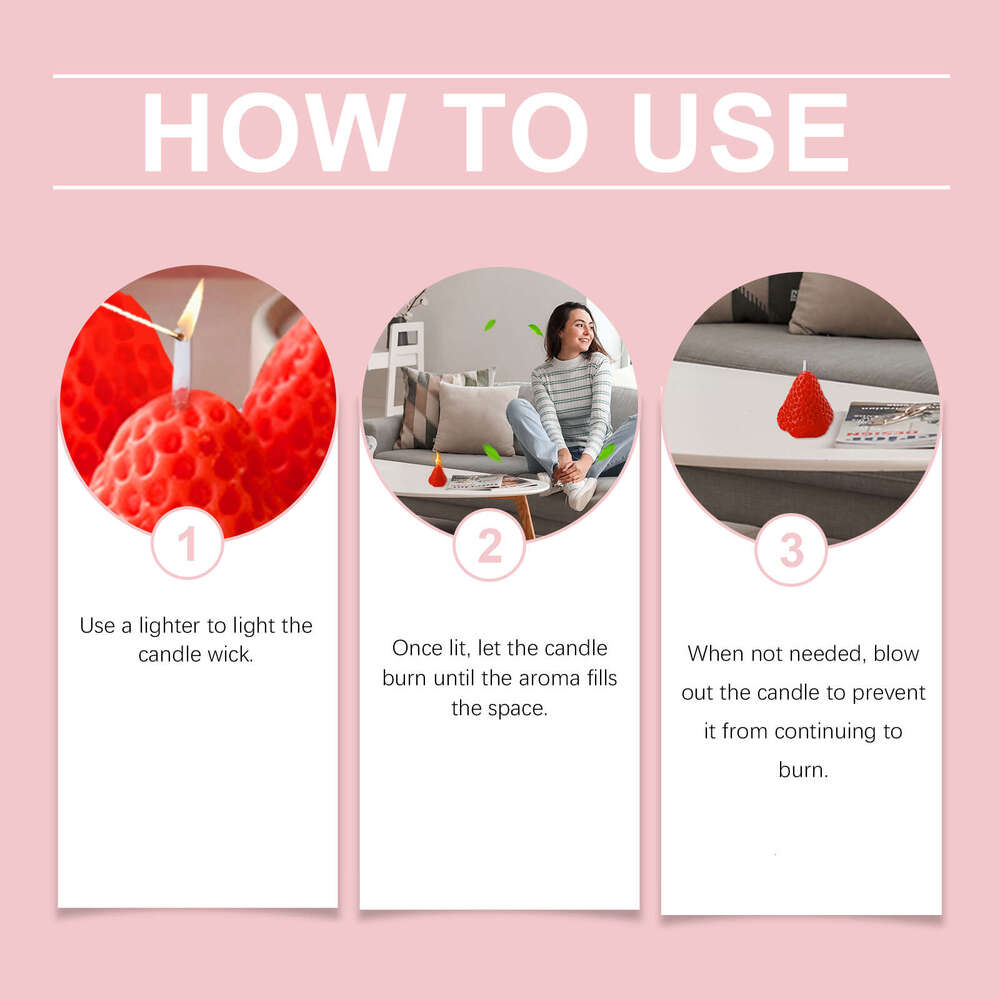 HOW TO USE

1

Use a lighter to light the candle wick.

2

Once lit, let the candle burn until the aroma fills the space.

3

When not needed, blow out the candle to prevent it from continuing to burn.