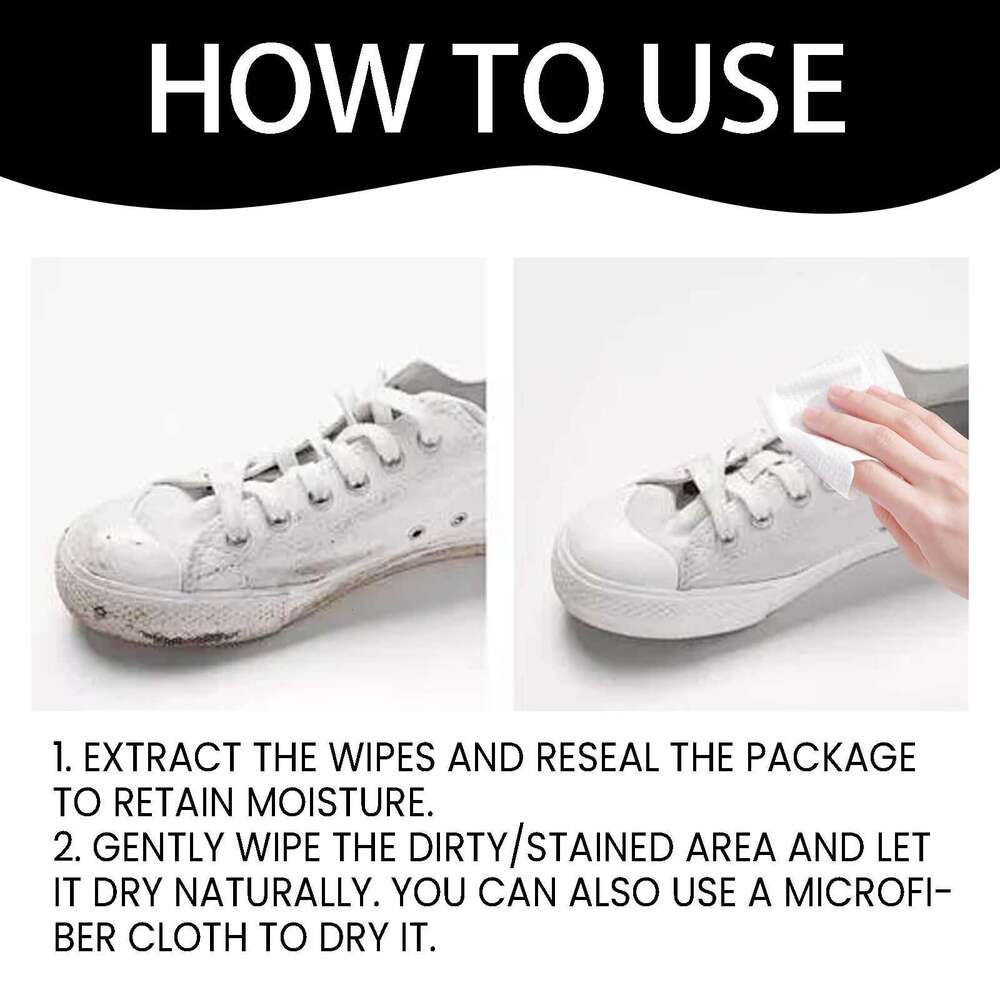 HOW TO USE

1. EXTRACT THE WIPES AND RESEAL THE PACKAGE TO RETAIN MOISTURE.
2. GENTLY WIPE THE DIRTY/STAINED AREA AND LET IT DRY NATURALLY. YOU CAN ALSO USE A MICROFIBER CLOTH TO DRY IT.