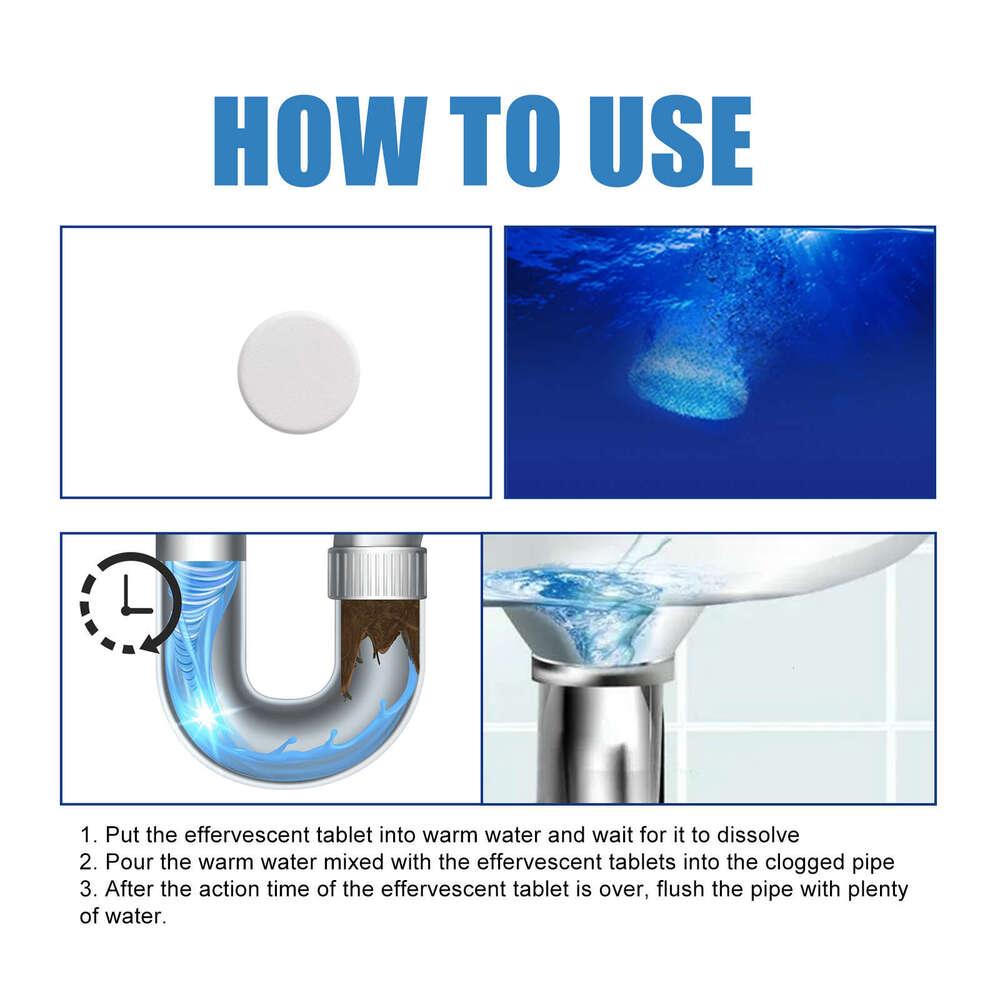 HOW TO USE

1. Put the effervescent tablet into warm water and wait for it to dissolve
2. Pour the warm water mixed with the effervescent tablets into the clogged pipe
3. After the action time of the effervescent tablet is over, flush the pipe with plenty of water.