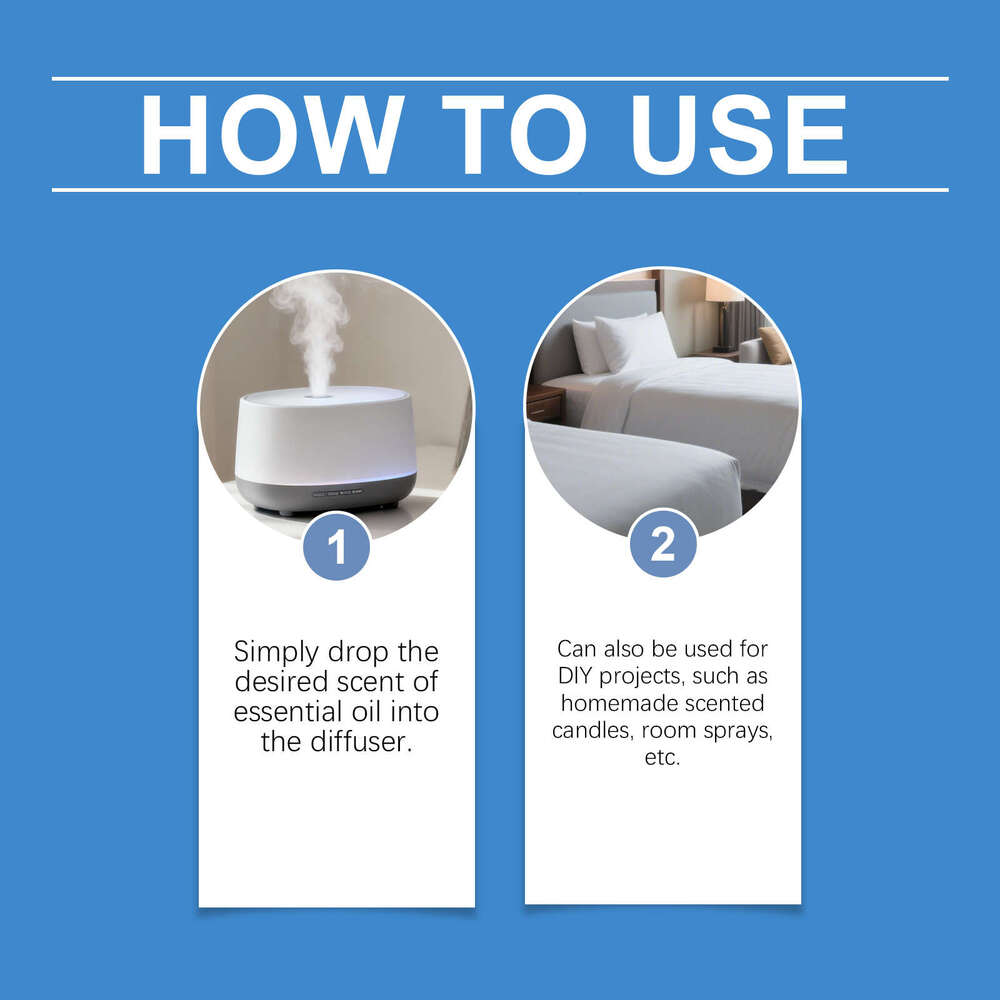 HOW TO USE

1

Simply drop the desired scent of essential oil into the diffuser.

2

Can also be used for DIY projects, such as homemade scented candles, room sprays, etc.