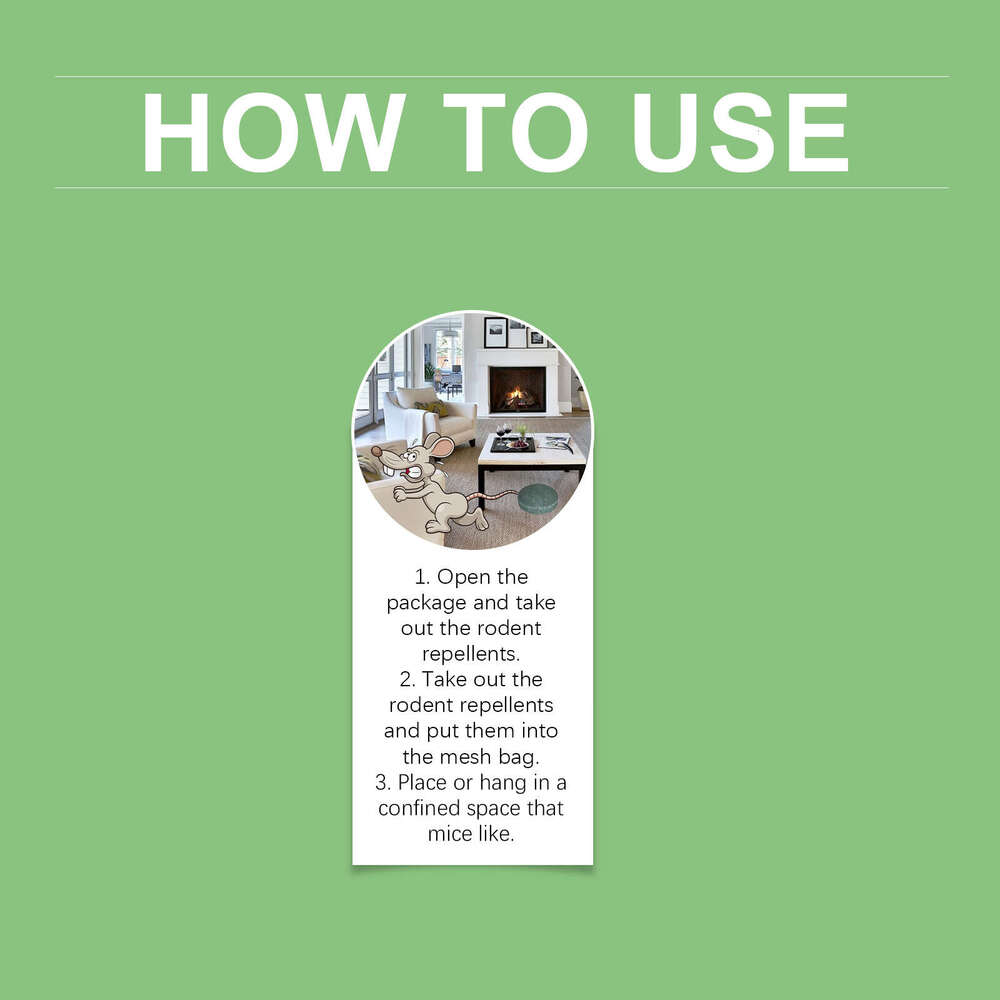 HOW TO USE

1. Open the package and take out the rodent repellents.
2. Take out the rodent repellents and put them into the mesh bag.
3. Place or hang in a confined space that mice like.