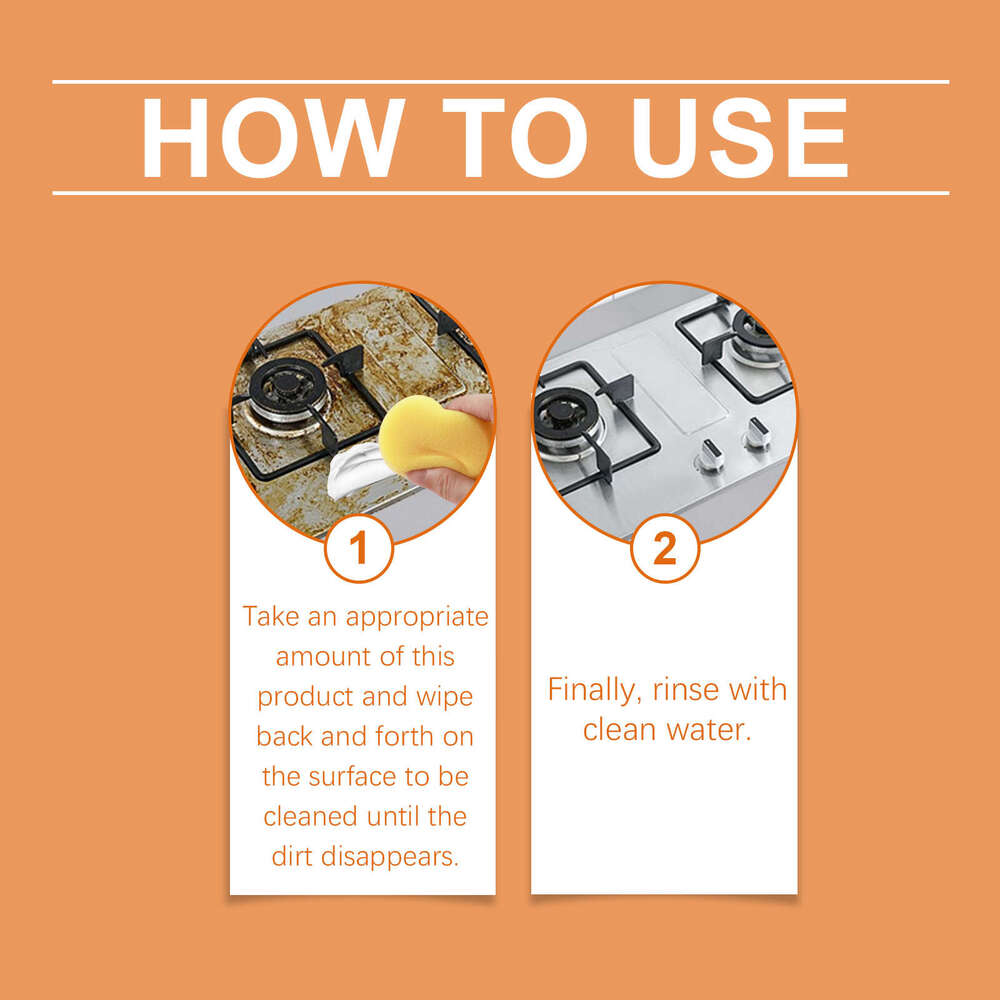 HOW TO USE

1

Take an appropriate amount of this product and wipe back and forth on the surface to be cleaned until the dirt disappears.

2

Finally, rinse with clean water.