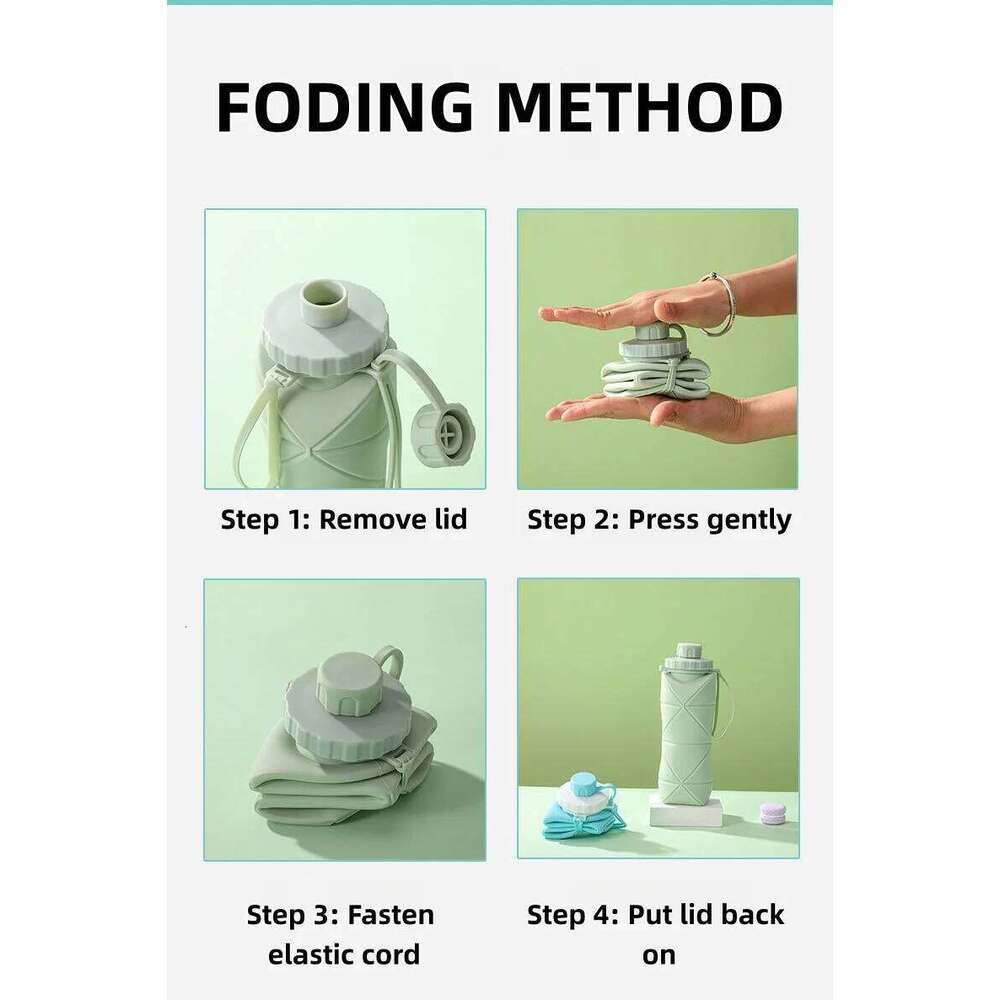 FODING METHOD

Step 1: Remove lid

Step 2: Press gently

Step 3: Fasten elastic cord

Step 4: Put lid back on