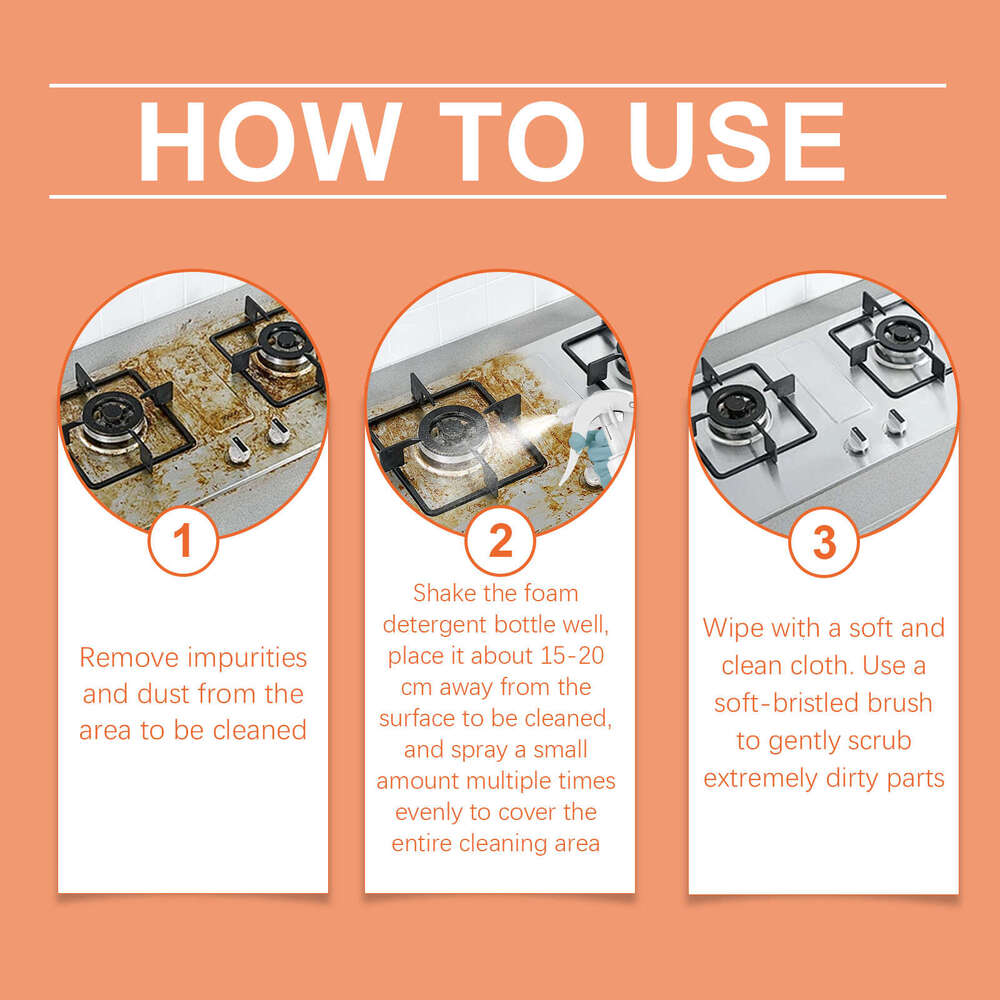 HOW TO USE

1

Remove impurities and dust from the area to be cleaned

2

Shake the foam detergent bottle well, place it about 15-20 cm away from the surface to be cleaned, and spray a small amount multiple times evenly to cover the entire cleaning area

3

Wipe with a soft and clean cloth. Use a soft-bristled brush to gently scrub extremely dirty parts