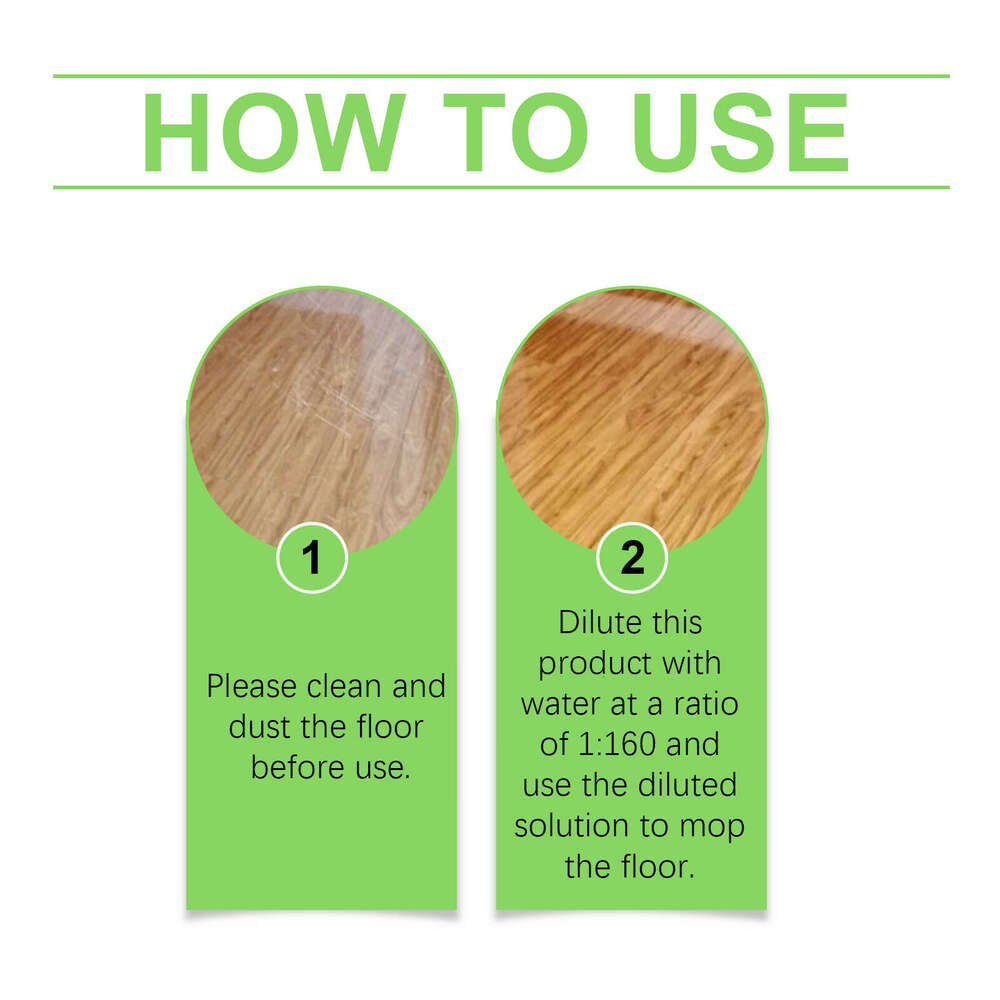 HOW TO USE

1

Please clean and dust the floor before use.

2

Dilute this product with water at a ratio of 1:160 and use the diluted solution to mop the floor.