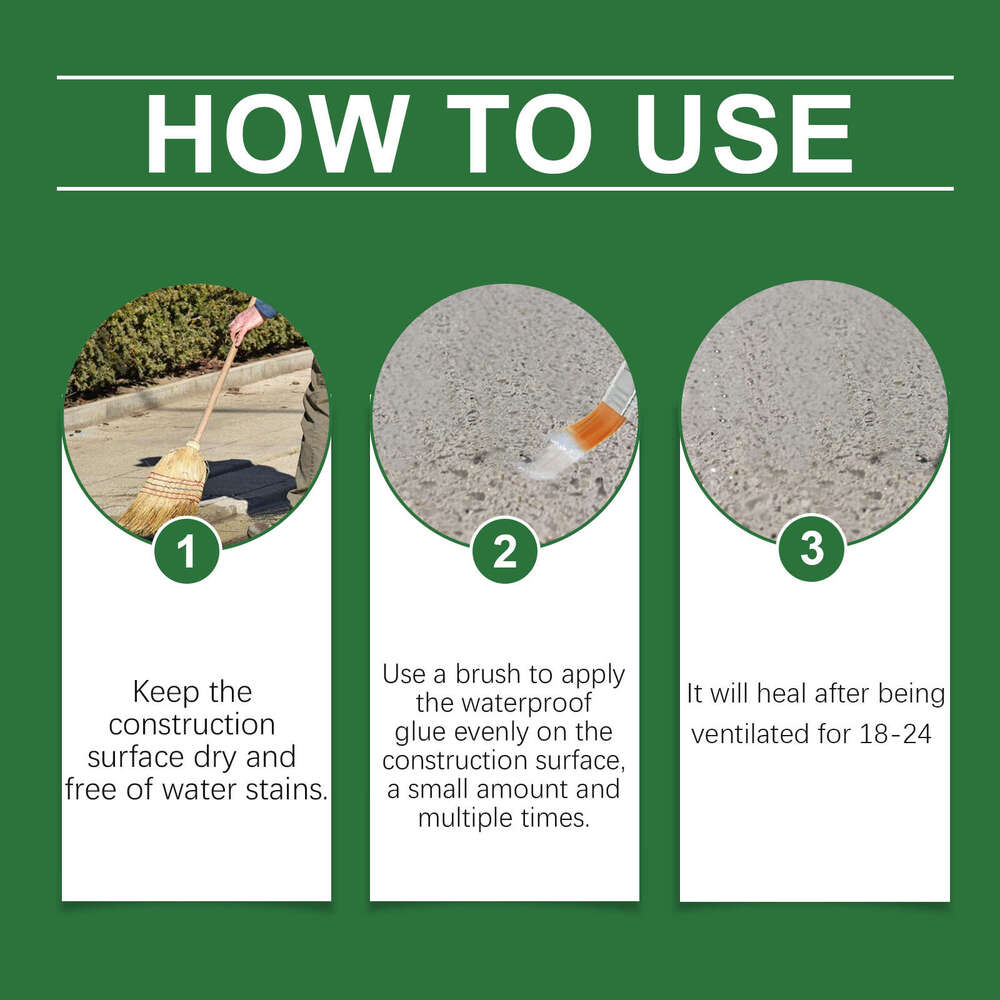 HOW TO USE

1

Keep the construction surface dry and free of water stains.

2

Use a brush to apply the waterproof glue evenly on the construction surface, a small amount and multiple times.

3

It will heal after being ventilated for 18-24