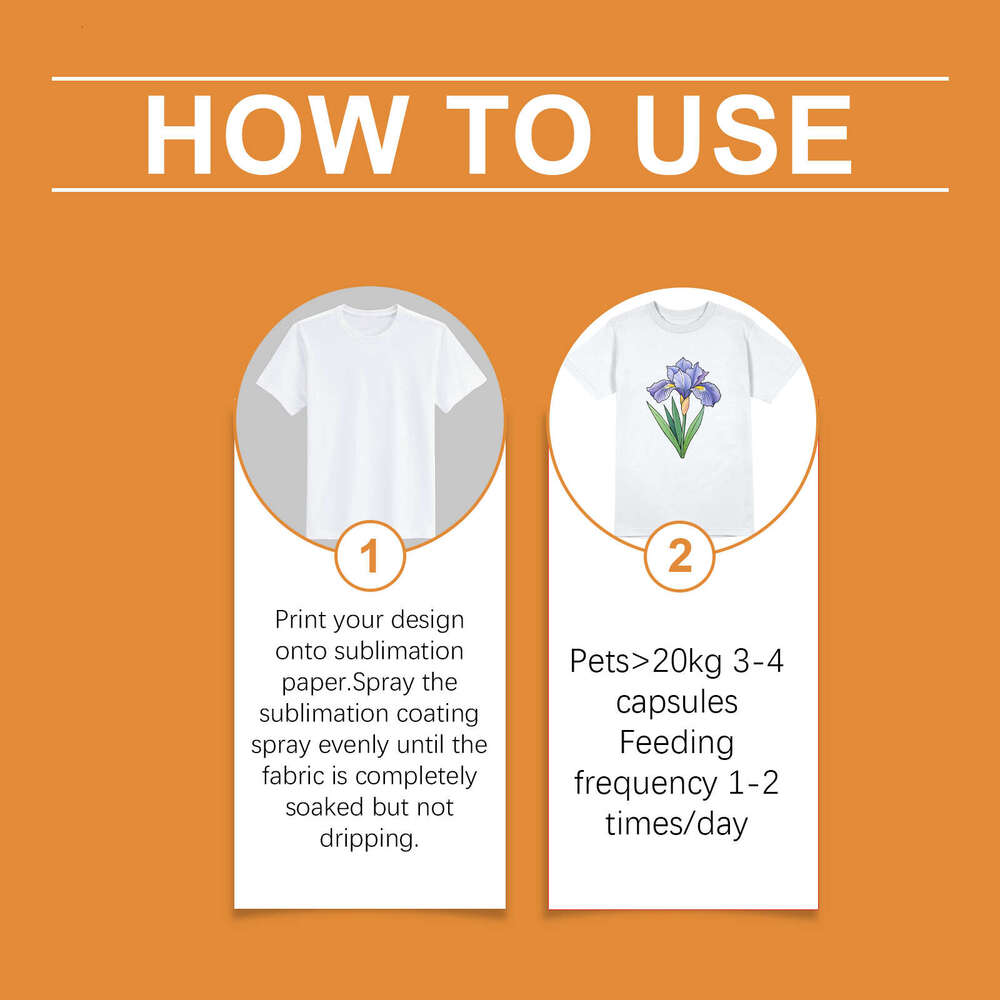 HOW TO USE

1

Print your design onto sublimation paper.Spray the sublimation coating spray evenly until the fabric is completely soaked but not dripping.

2

Pets>20kg 3-4 capsules Feeding frequency 1-2 times/day