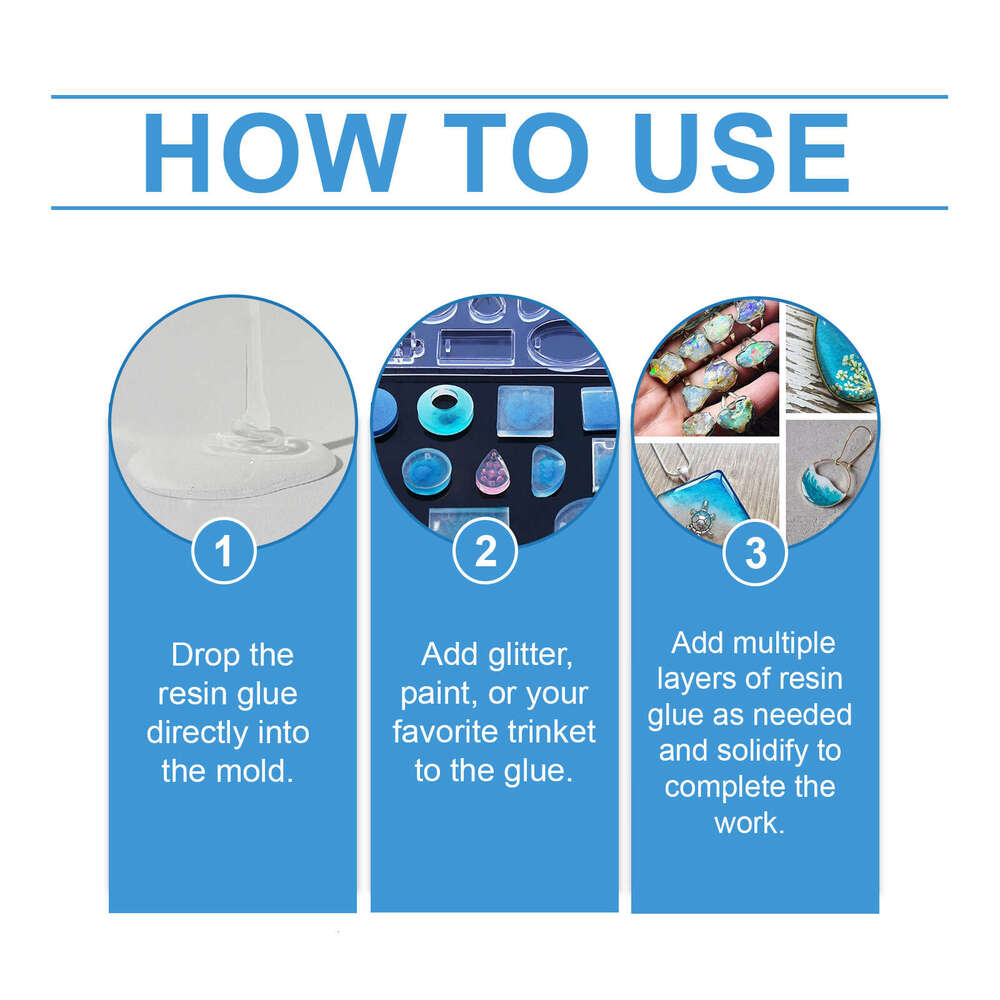 HOW TO USE

1

Drop the resin glue directly into the mold.

2

Add glitter, paint, or your favorite trinket to the glue.

3

Add multiple layers of resin glue as needed and solidify to complete the work.