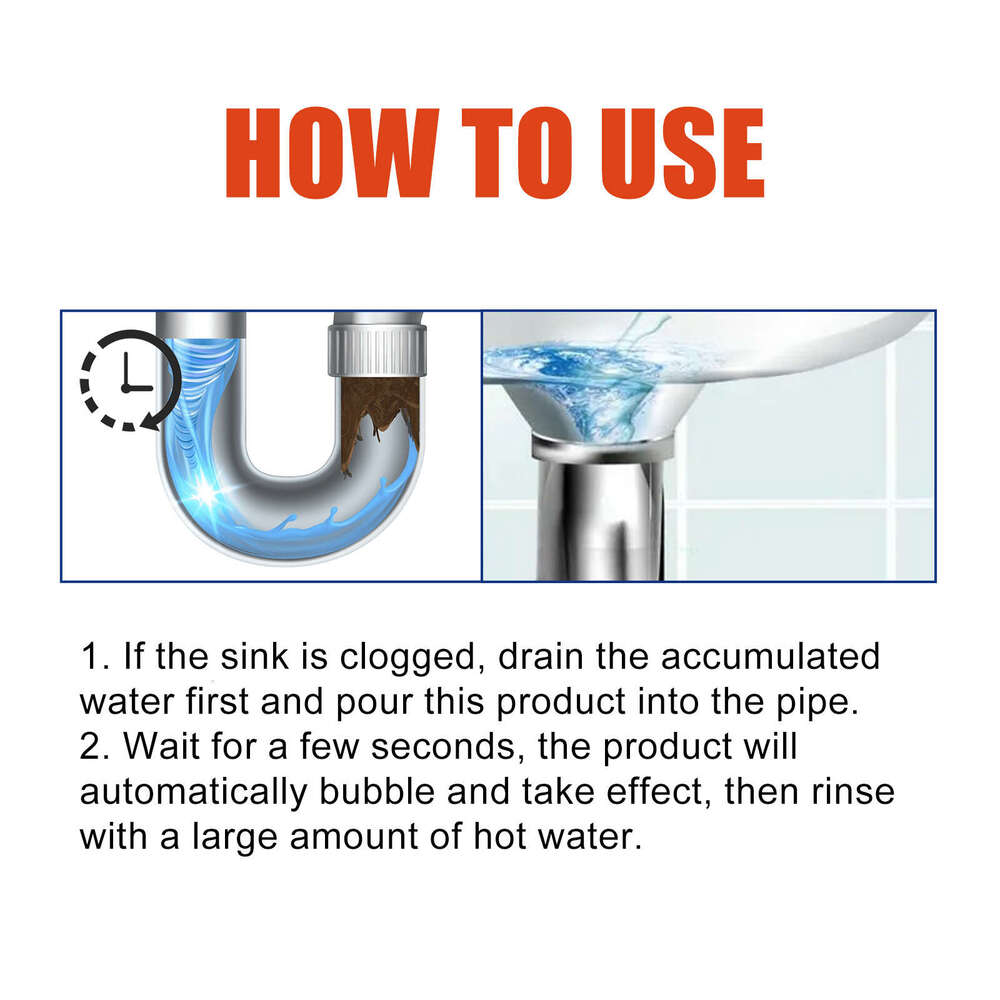 HOW TO USE

1. If the sink is clogged, drain the accumulated water first and pour this product into the pipe.
2. Wait for a few seconds, the product will automatically bubble and take effect, then rinse with a large amount of hot water.