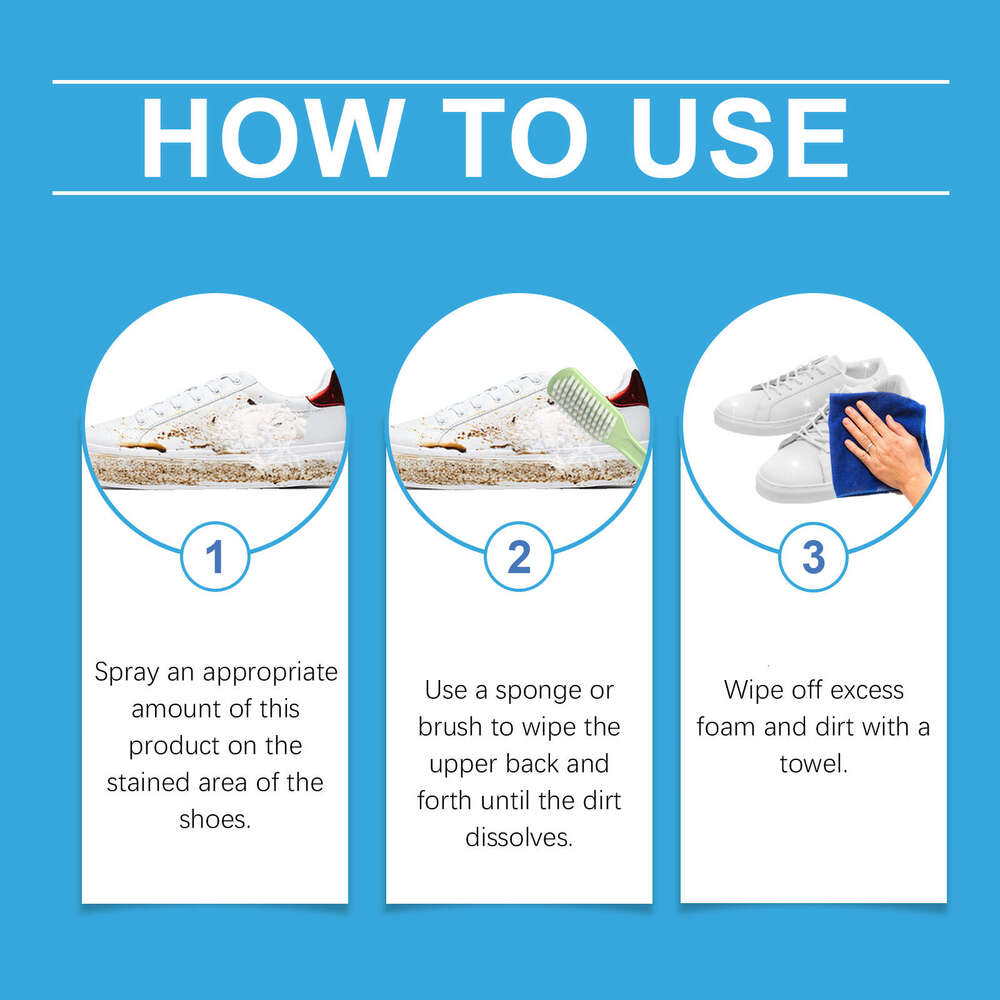 HOW TO USE

1

Spray an appropriate amount of this product on the stained area of the shoes.

2

Use a sponge or brush to wipe the upper back and forth until the dirt dissolves.

3

Wipe off excess foam and dirt with a towel.