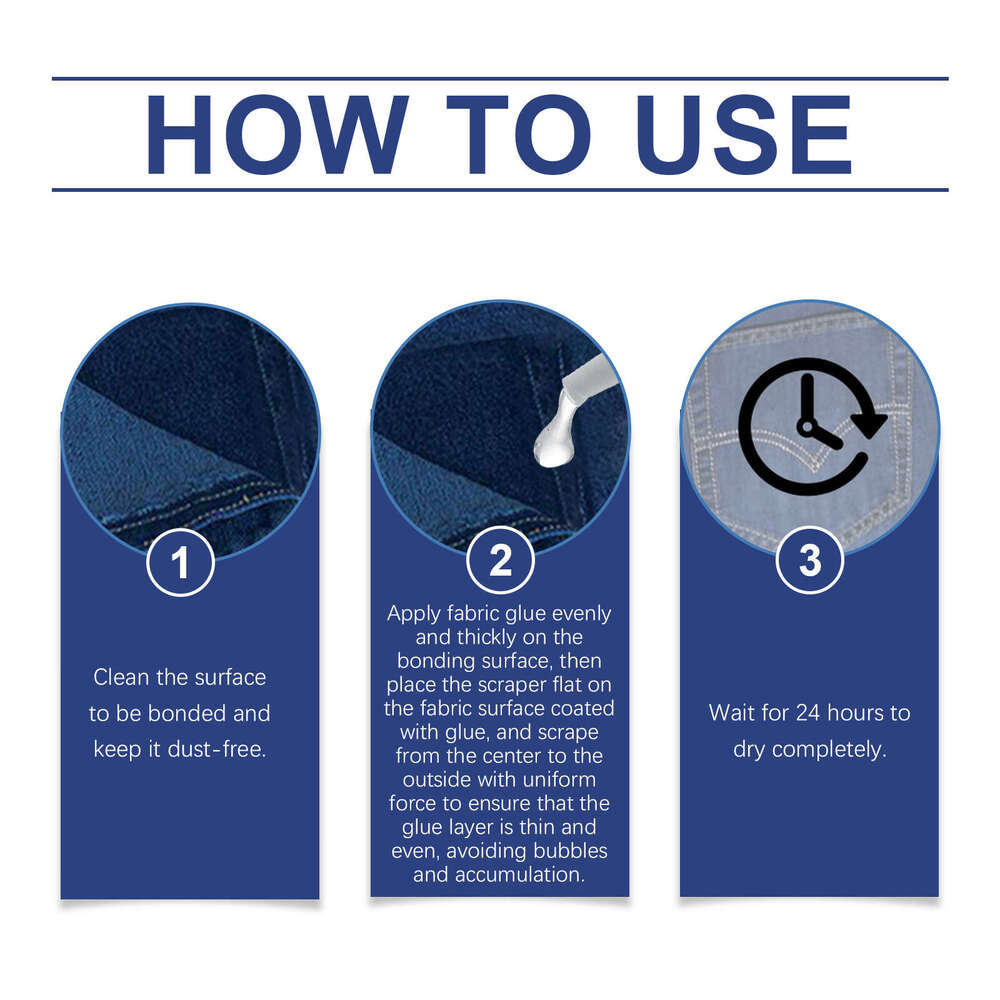 HOW TO USE

1

Clean the surface to be bonded and keep it dust-free.

2

Apply fabric glue evenly and thickly on the bonding surface, then place the scraper flat on the fabric surface coated with glue, and scrape from the center to the outside with uniform force to ensure that the glue layer is thin and even, avoiding bubbles and accumulation.

3

Wait for 24 hours to dry completely.