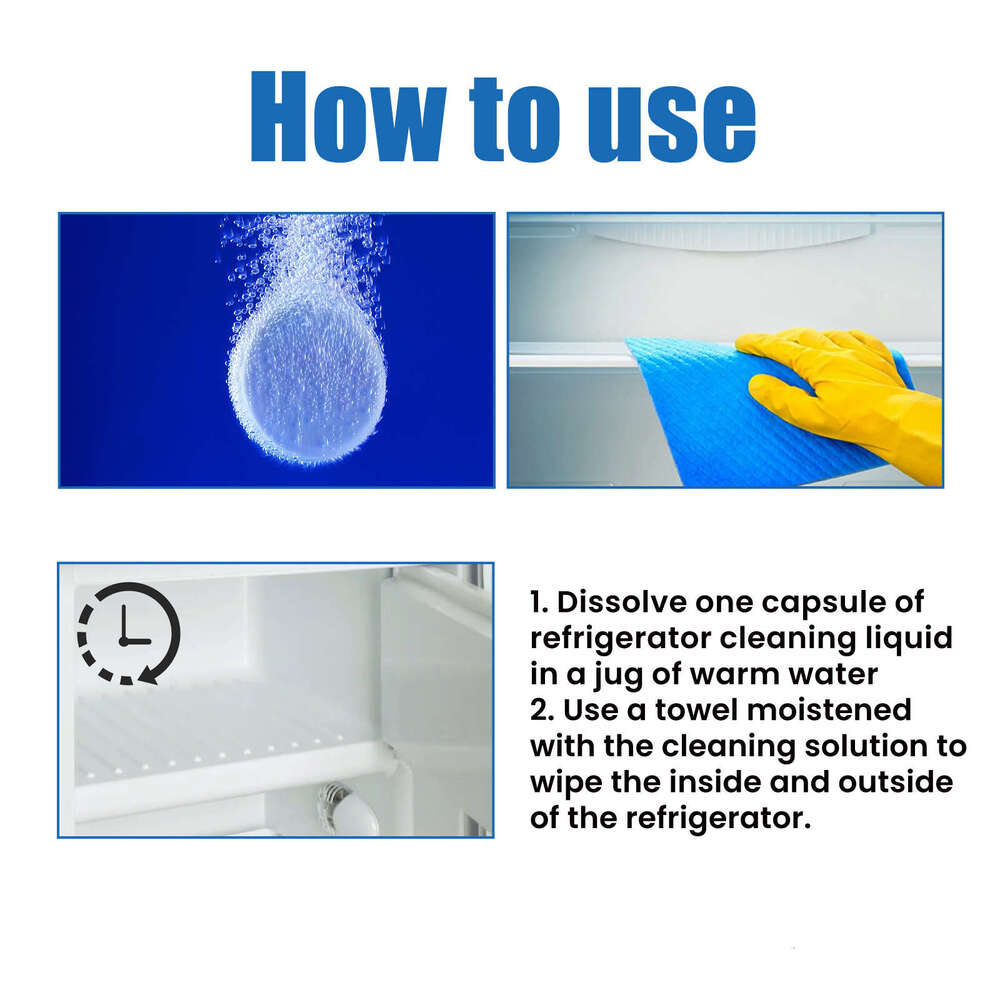 How to use

1. Dissolve one capsule of refrigerator cleaning liquid in a jug of warm water
2. Use a towel moistened with the cleaning solution to wipe the inside and outside of the refrigerator.