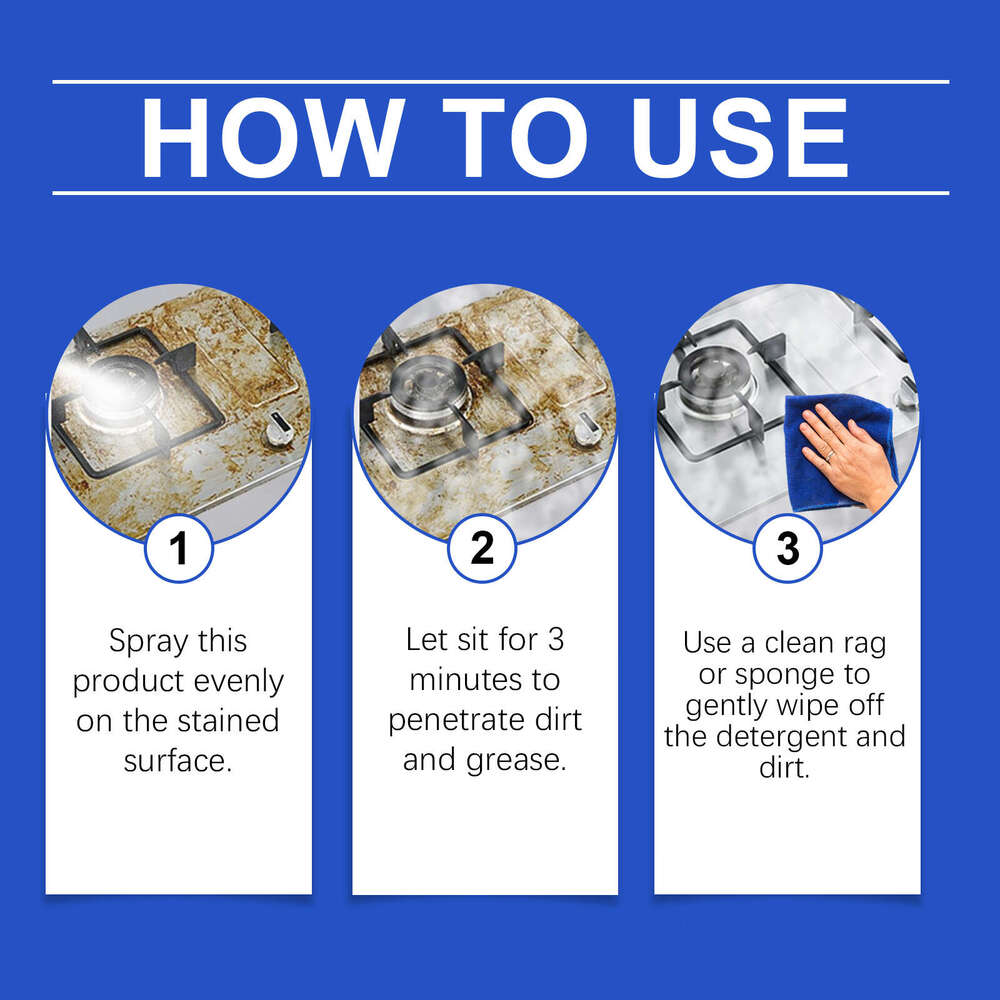 HOW TO USE

1

Spray this product evenly on the stained surface.

2

Let sit for 3 minutes to penetrate dirt and grease.

3

Use a clean rag or sponge to gently wipe off the detergent and dirt.