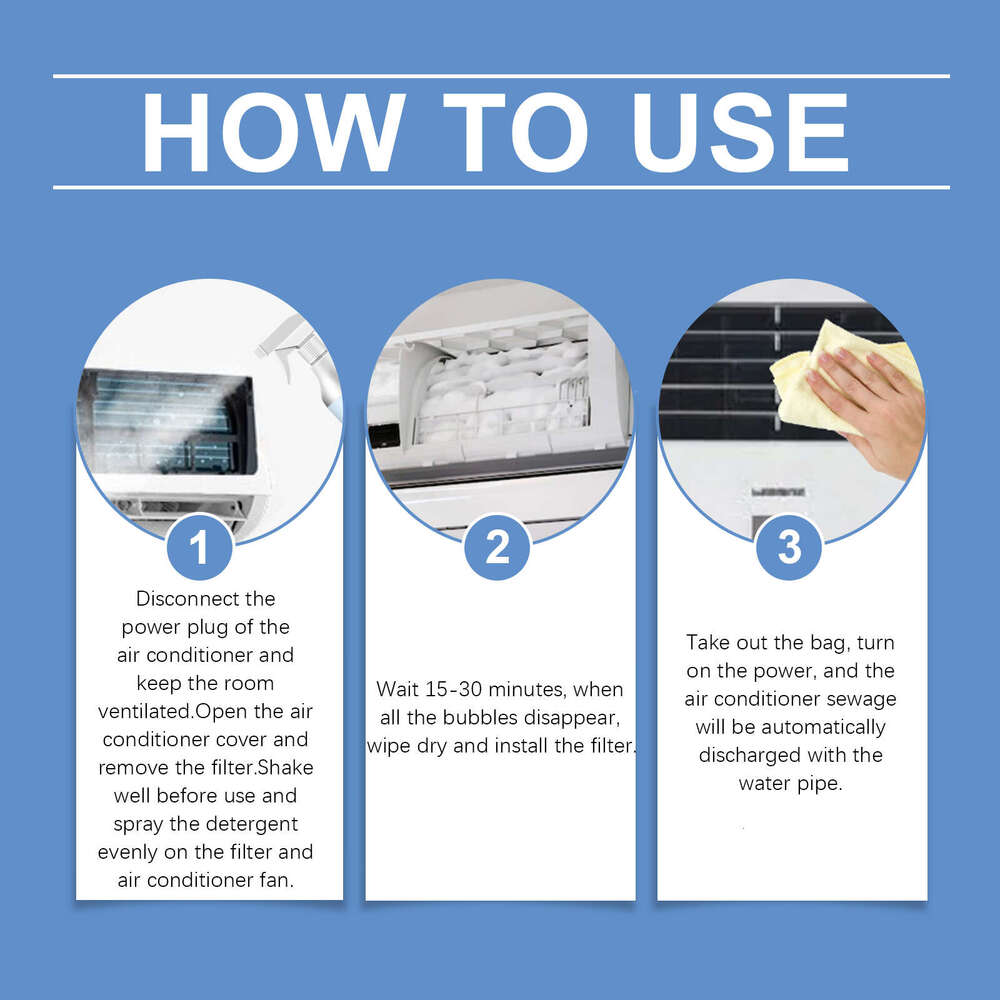 HOW TO USE

1

Disconnect the power plug of the air conditioner and keep the room ventilated.Open the air conditioner cover and remove the filter.Shake well before use and spray the detergent evenly on the filter and air conditioner fan.

2

Wait 15-30 minutes, when all the bubbles disappear, wipe dry and install the filter.

3

Take out the bag, turn on the power, and the air conditioner sewage will be automatically discharged with the water pipe.