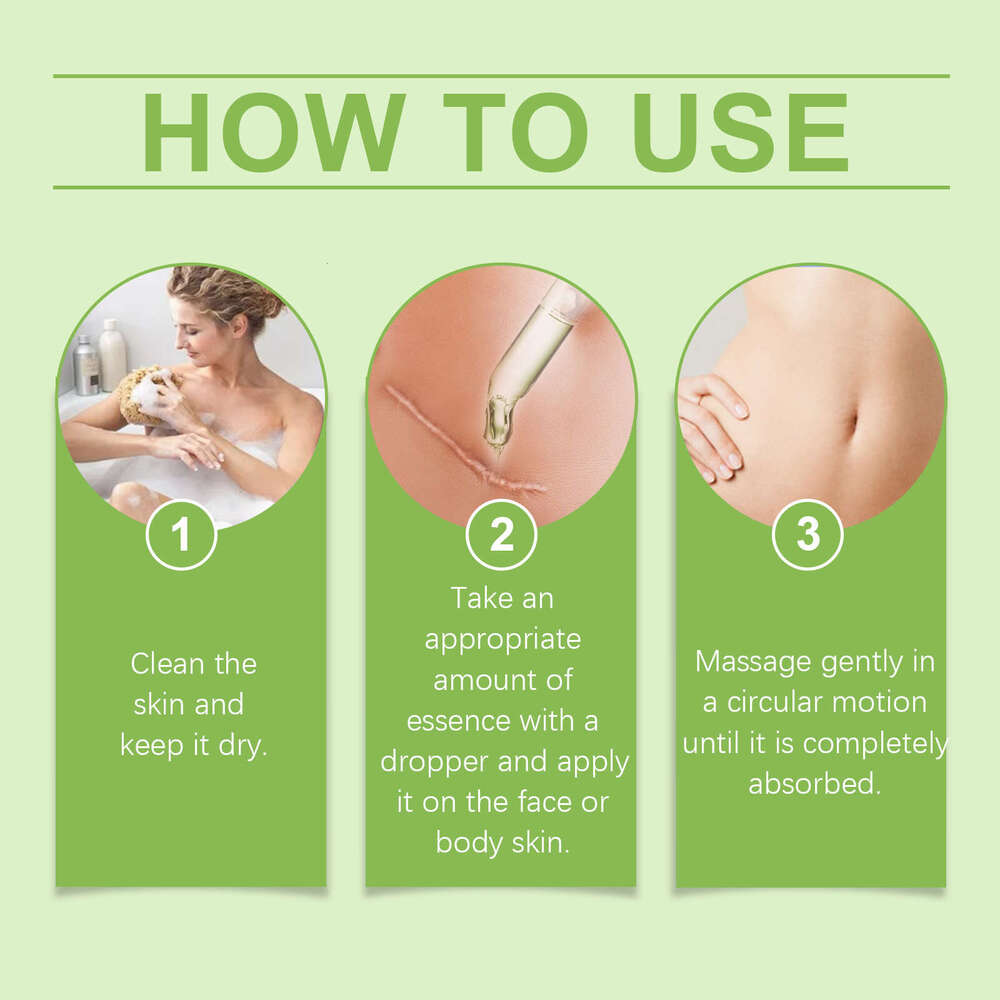 HOW TO USE

1

Clean the skin and keep it dry.

2

Take an appropriate amount of essence with a dropper and apply it on the face or body skin.

3

Massage gently in a circular motion until it is completely absorbed.