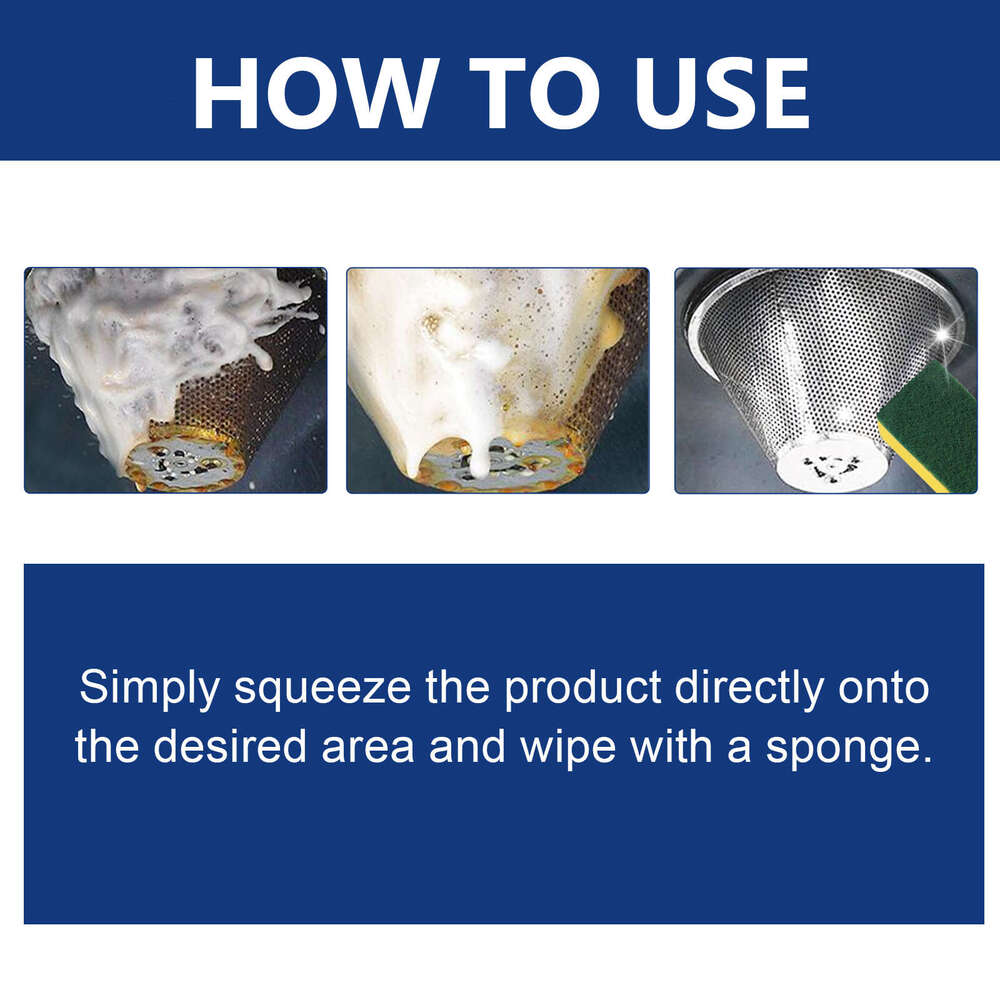 HOW TO USE

Simply squeeze the product directly onto the desired area and wipe with a sponge.