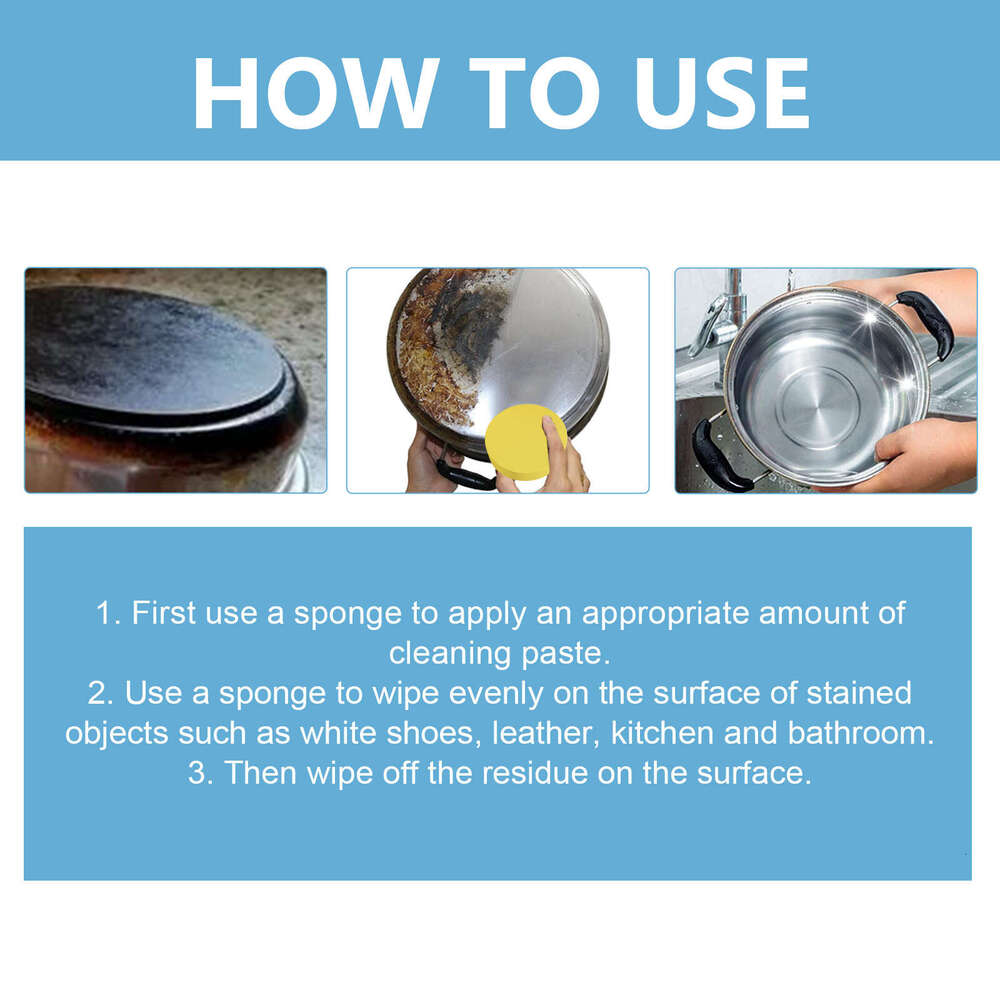 HOW TO USE

1. First use a sponge to apply an appropriate amount of cleaning paste.
2. Use a sponge to wipe evenly on the surface of stained objects such as white shoes, leather, kitchen and bathroom.
3. Then wipe off the residue on the surface.