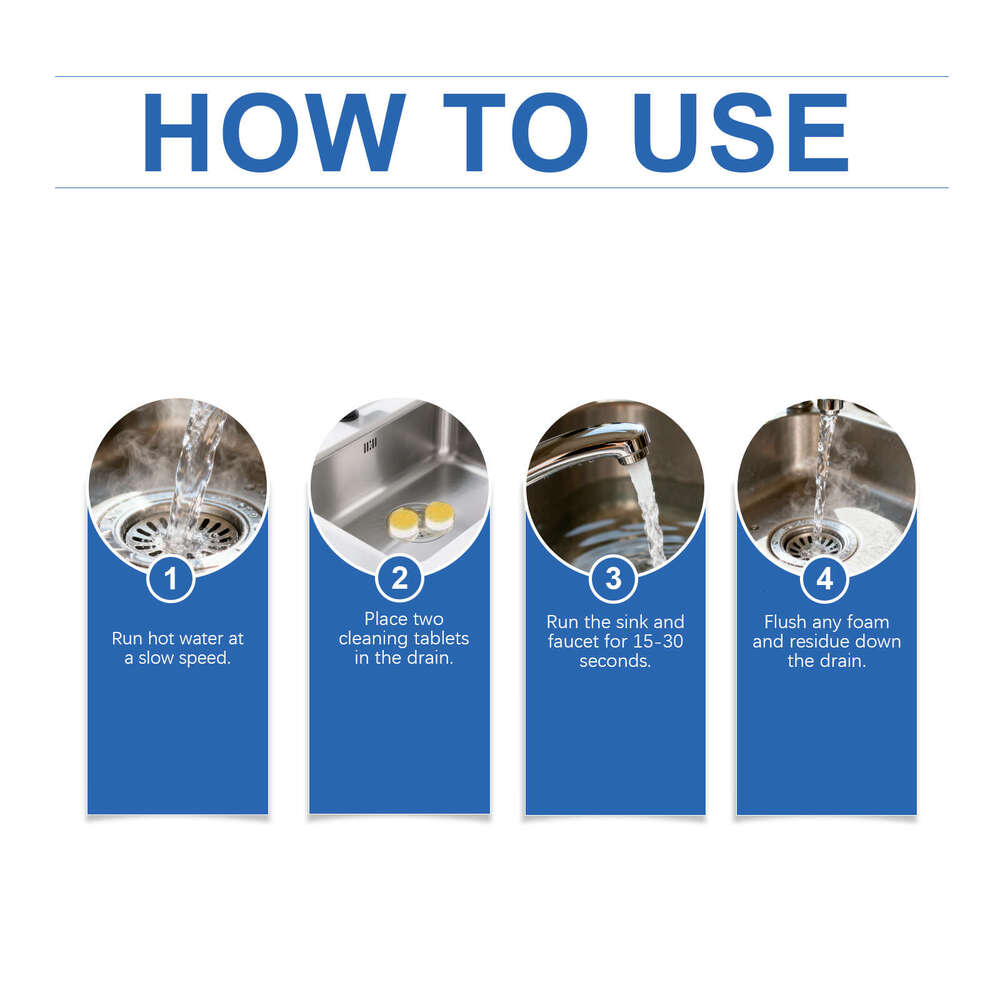 HOW TO USE

1

Run hot water at a slow speed.

2

Place two cleaning tablets in the drain.

3

Run the sink and faucet for 15-30 seconds.

4

Flush any foam and residue down the drain.