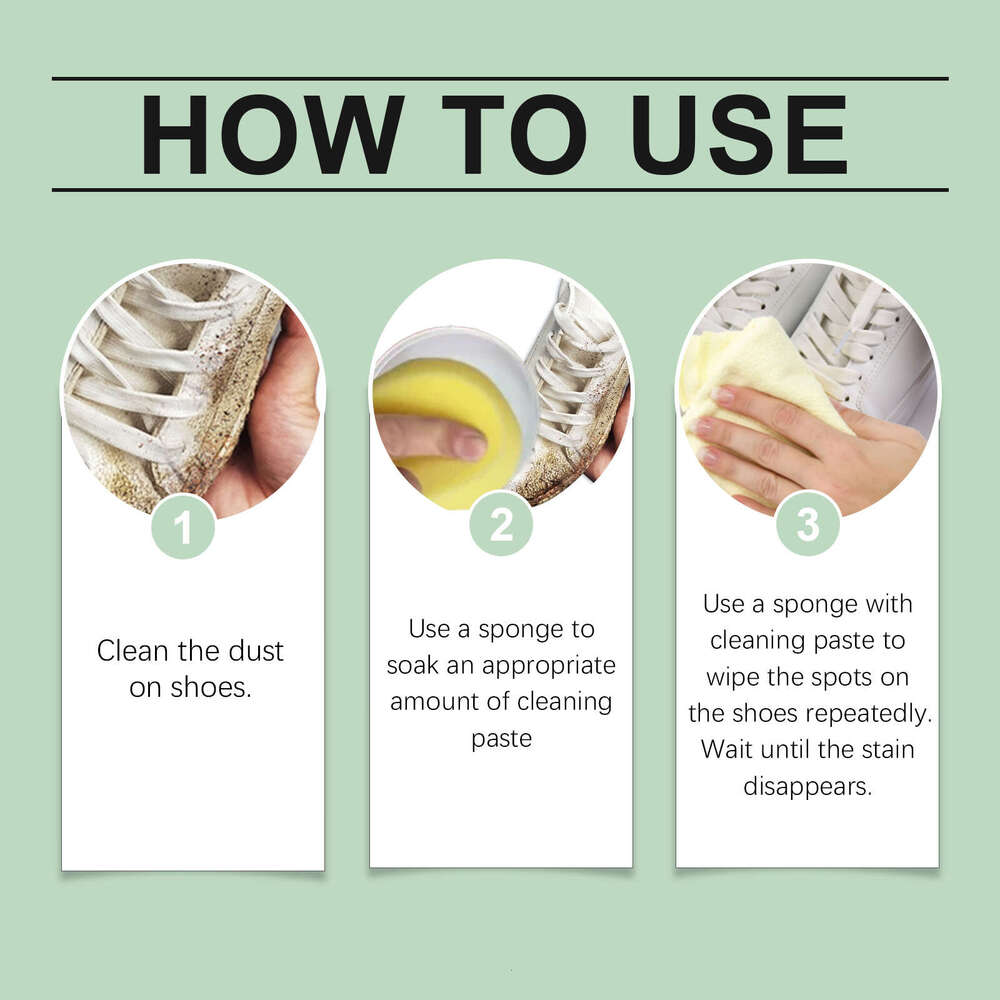 HOW TO USE

1

Clean the dust on shoes.

2

Use a sponge to soak an appropriate amount of cleaning paste

3

Use a sponge with cleaning paste to wipe the spots on the shoes repeatedly. Wait until the stain disappears.