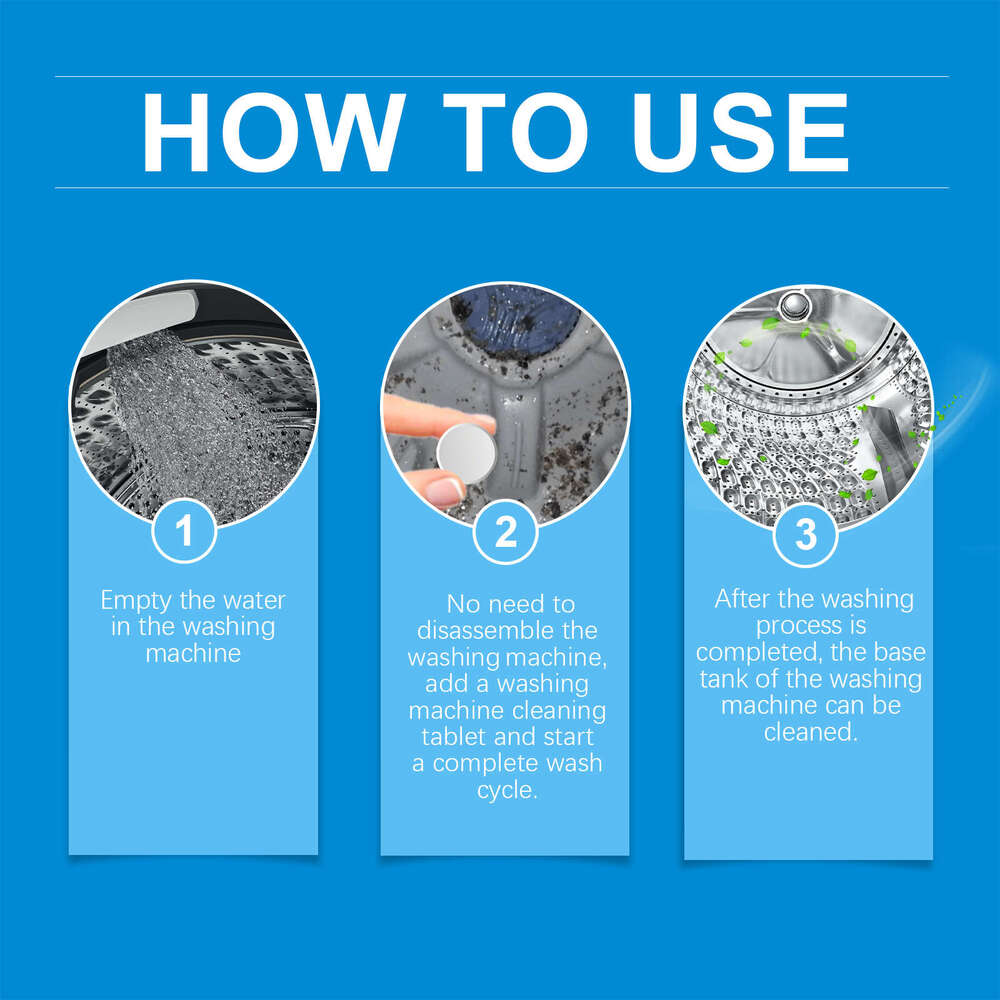 HOW TO USE

1

Empty the water in the washing machine

2

No need to disassemble the washing machine, add a washing machine cleaning tablet and start a complete wash cycle.

3

After the washing process is completed, the base tank of the washing machine can be cleaned.