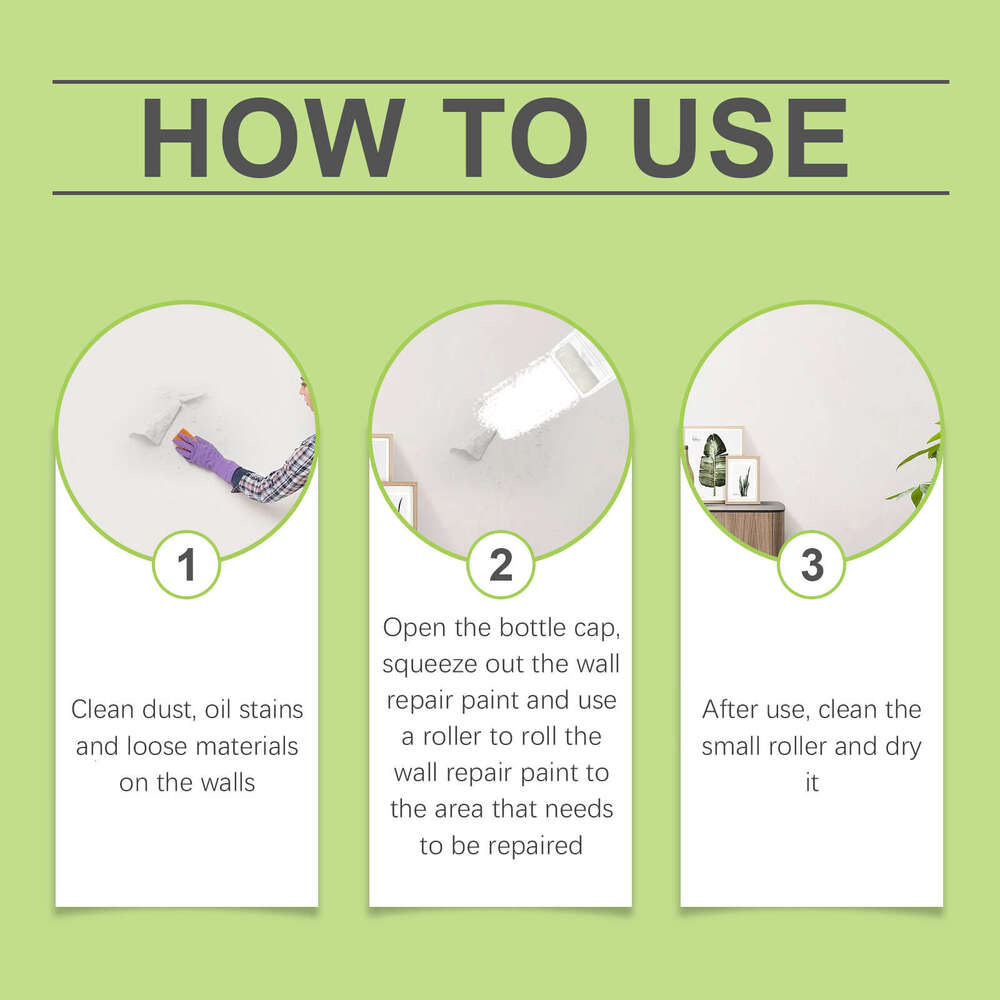 HOW TO USE

1

Clean dust, oil stains and loose materials on the walls

2

Open the bottle cap, squeeze out the wall repair paint and use a roller to roll the wall repair paint to the area that needs to be repaired

3

After use, clean the small roller and dry it