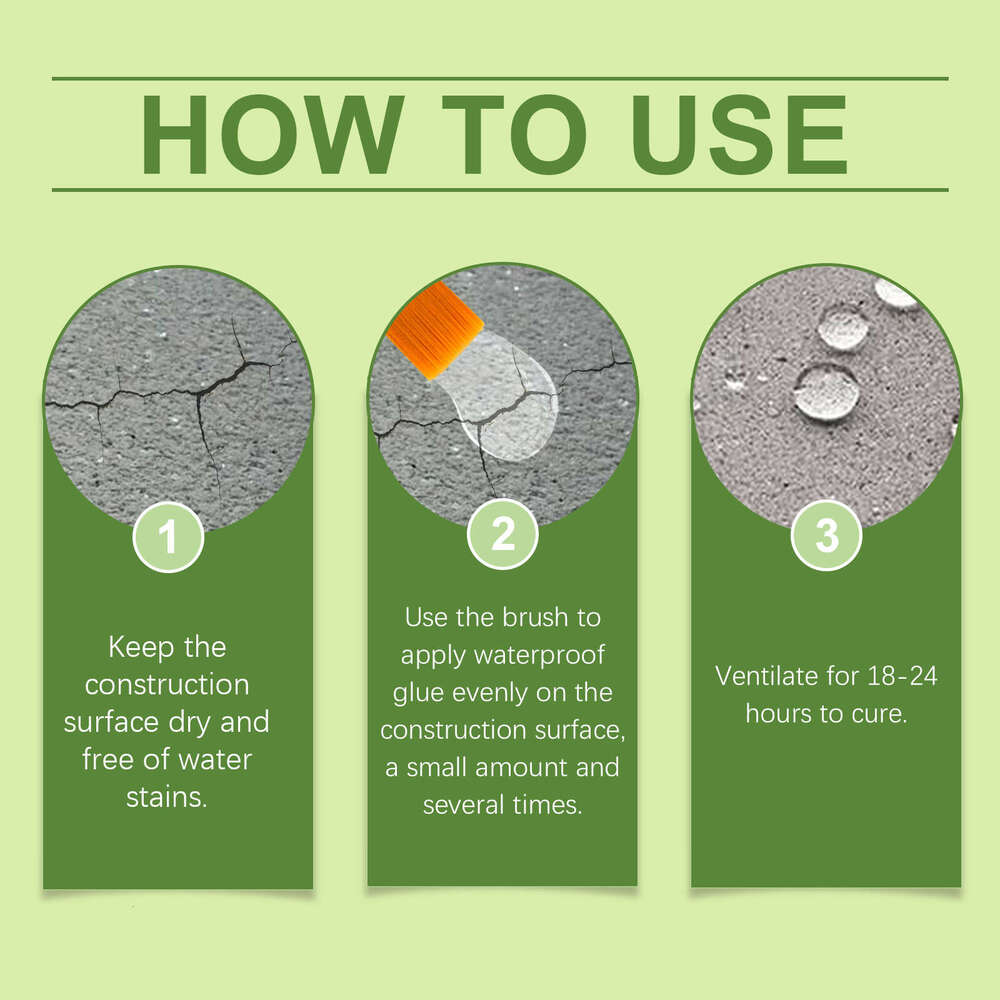 HOW TO USE

1

Keep the construction surface dry and free of water stains.

2

Use the brush to apply waterproof glue evenly on the construction surface, a small amount and several times.

3

Ventilate for 18-24 hours to cure.