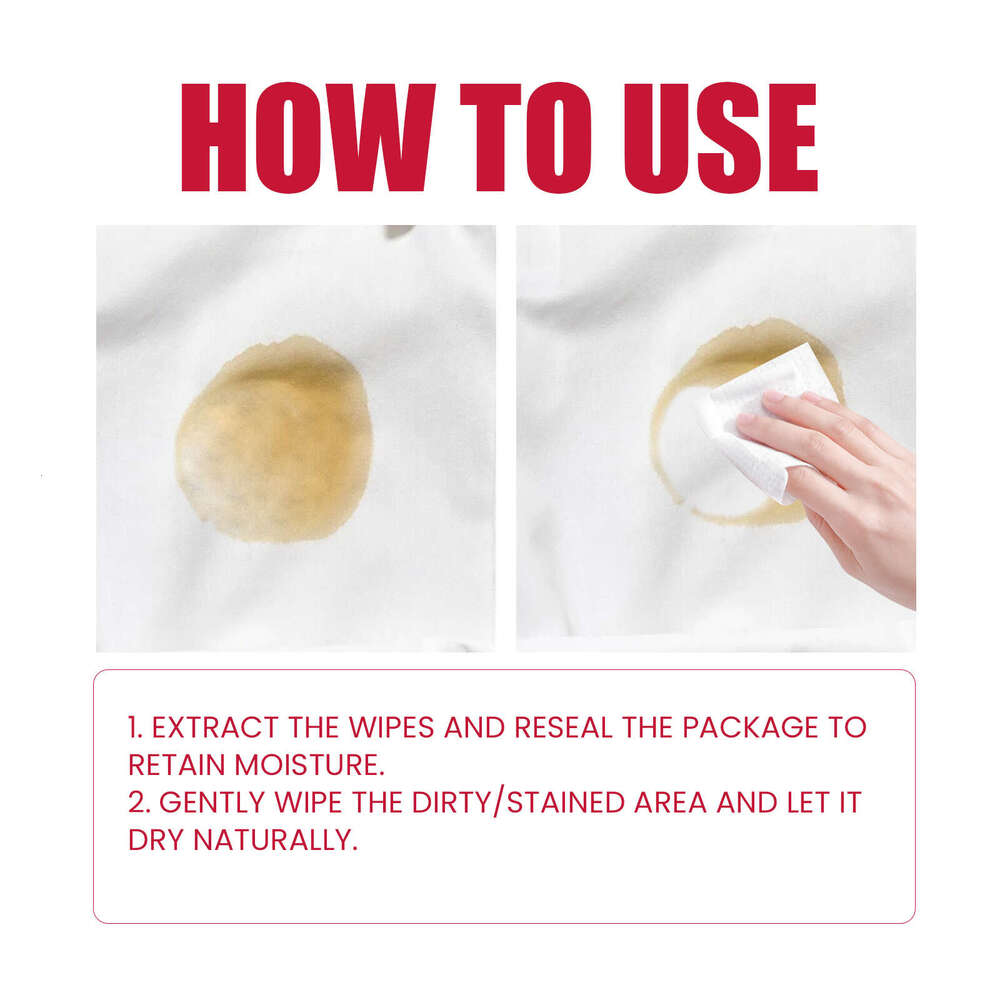 HOW TO USE

1. EXTRACT THE WIPES AND RESEAL THE PACKAGE TO RETAIN MOISTURE.
2. GENTLY WIPE THE DIRTY/STAINED AREA AND LET IT DRY NATURALLY.