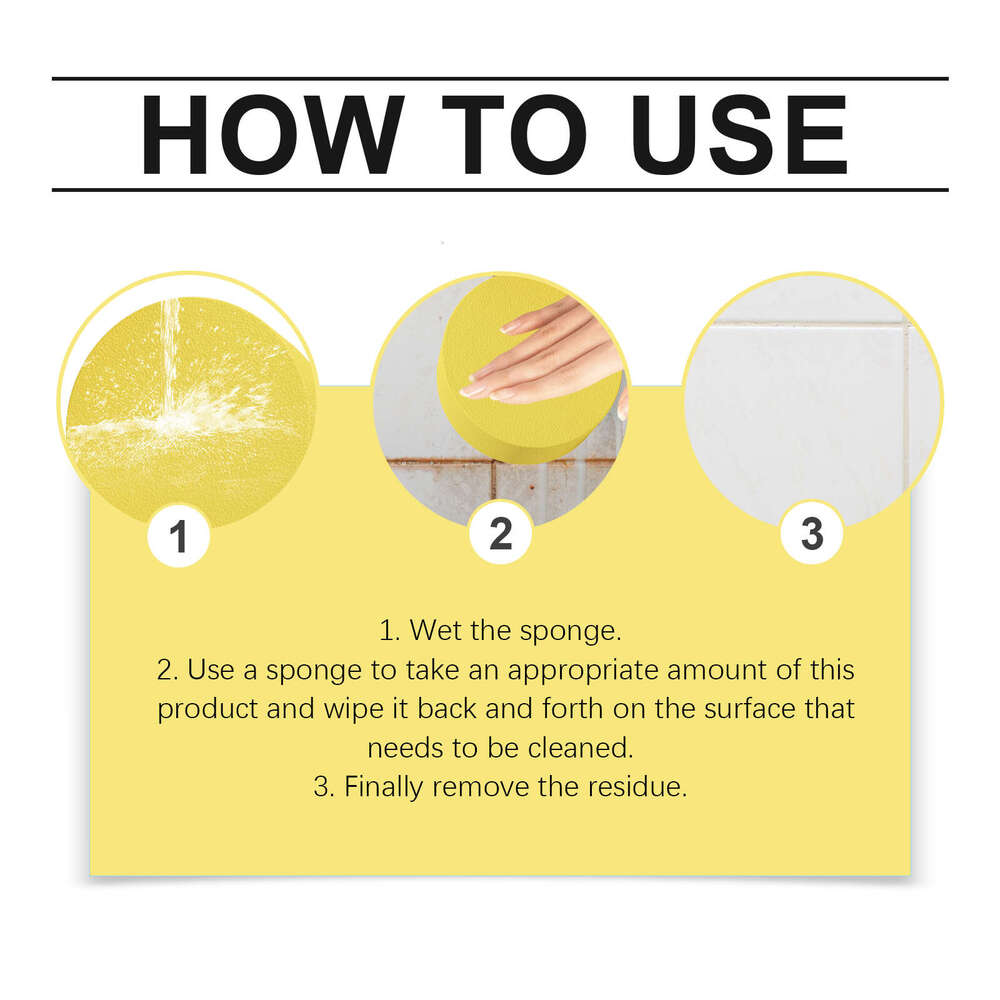 HOW TO USE

1

2

3

1. Wet the sponge.
2. Use a sponge to take an appropriate amount of this product and wipe it back and forth on the surface that needs to be cleaned.
3. Finally remove the residue.