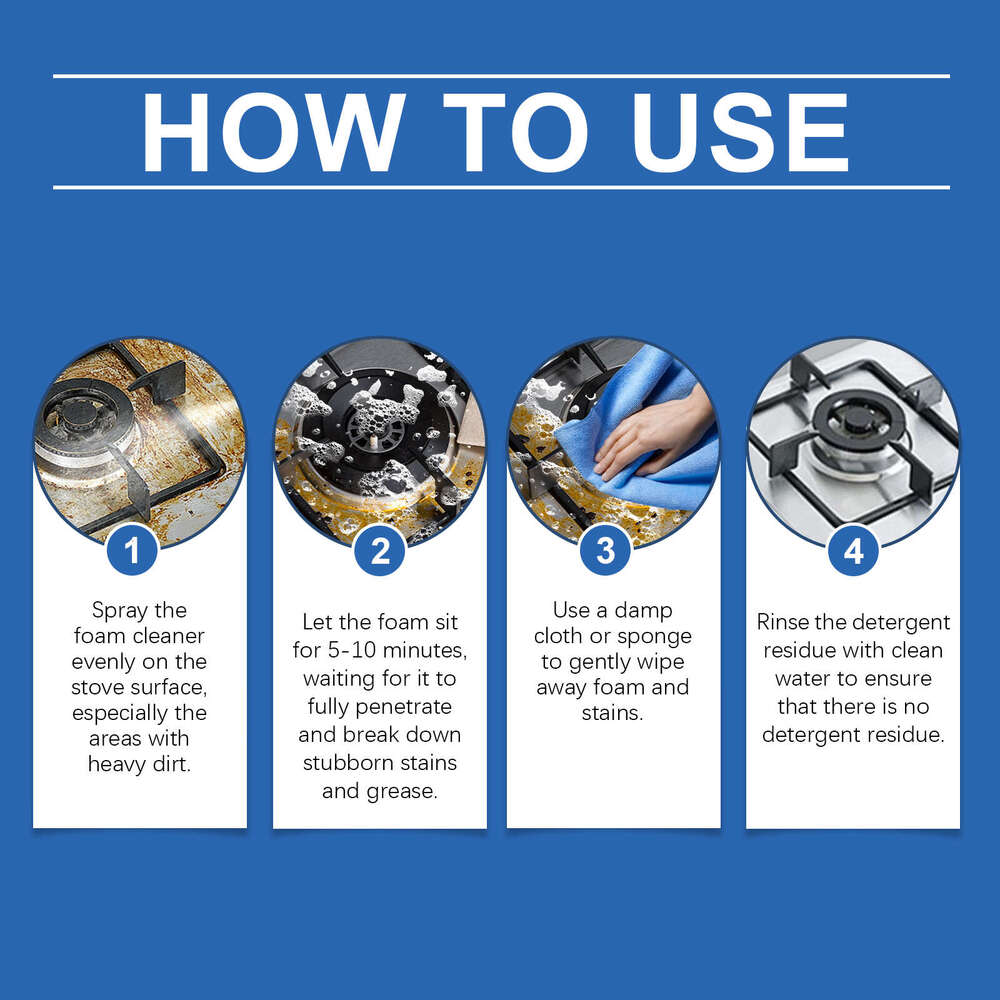 HOW TO USE

1

Spray the foam cleaner evenly on the stove surface, especially the areas with heavy dirt.

2

Let the foam sit for 5-10 minutes, waiting for it to fully penetrate and break down stubborn stains and grease.

3

Use a damp cloth or sponge to gently wipe away foam and stains.

4

Rinse the detergent residue with clean water to ensure that there is no detergent residue.