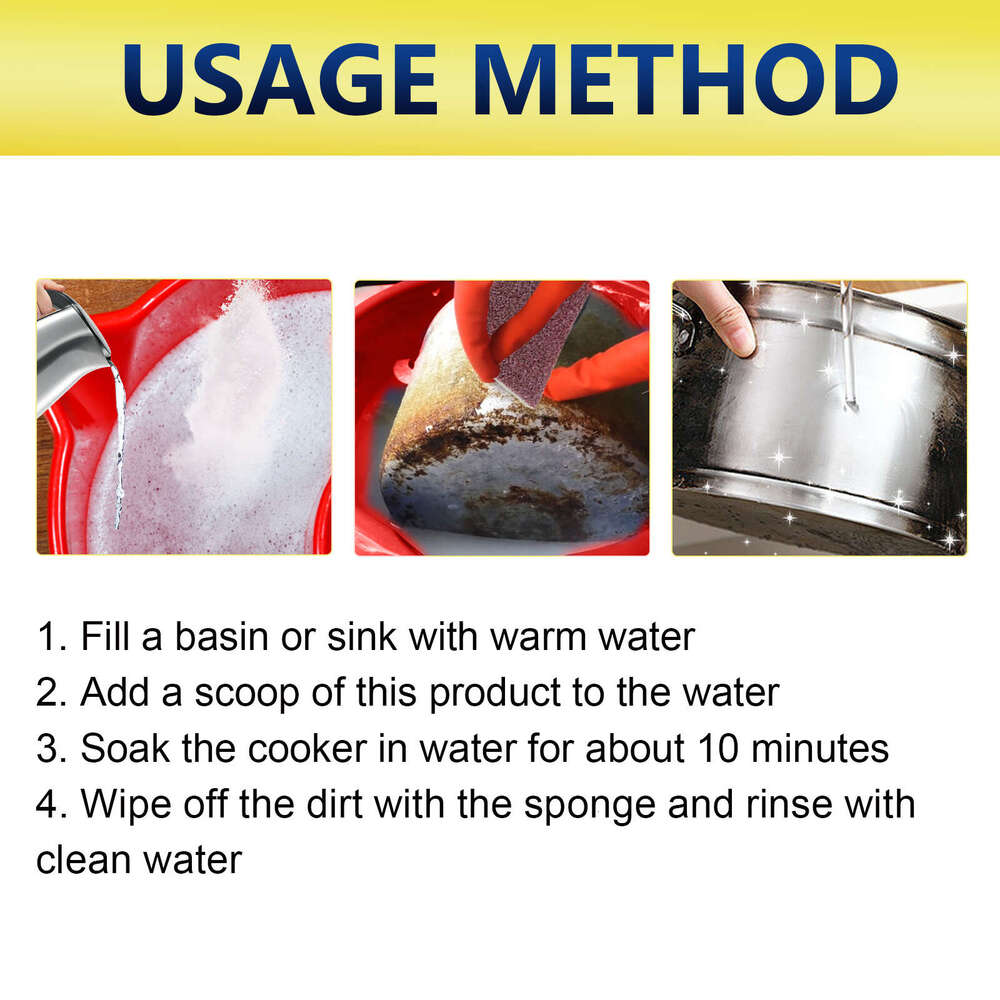 USAGE METHOD

1. Fill a basin or sink with warm water
2. Add a scoop of this product to the water
3. Soak the cooker in water for about 10 minutes
4. Wipe off the dirt with the sponge and rinse with clean water