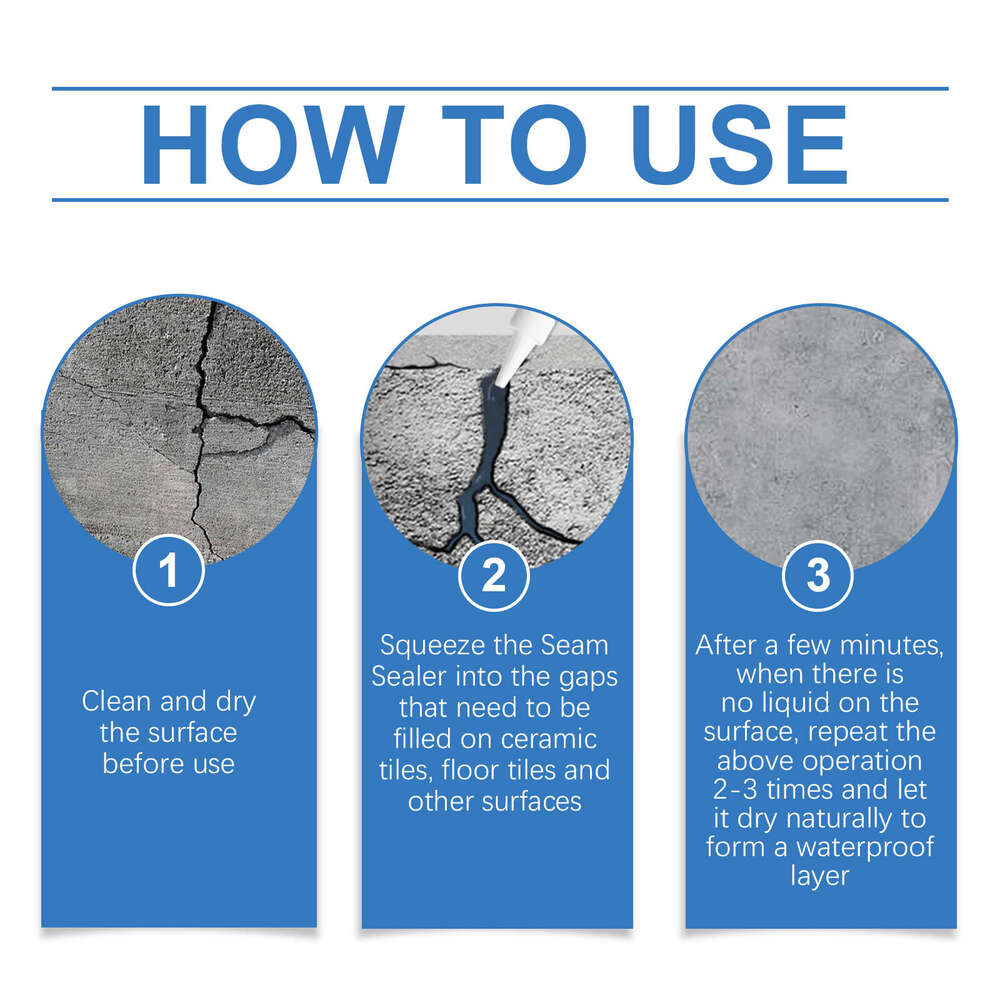 HOW TO USE

1

Clean and dry the surface before use

2

Squeeze the Seam Sealer into the gaps that need to be filled on ceramic tiles, floor tiles and other surfaces

3

After a few minutes, when there is no liquid on the surface, repeat the above operation 2-3 times and let it dry naturally to form a waterproof layer